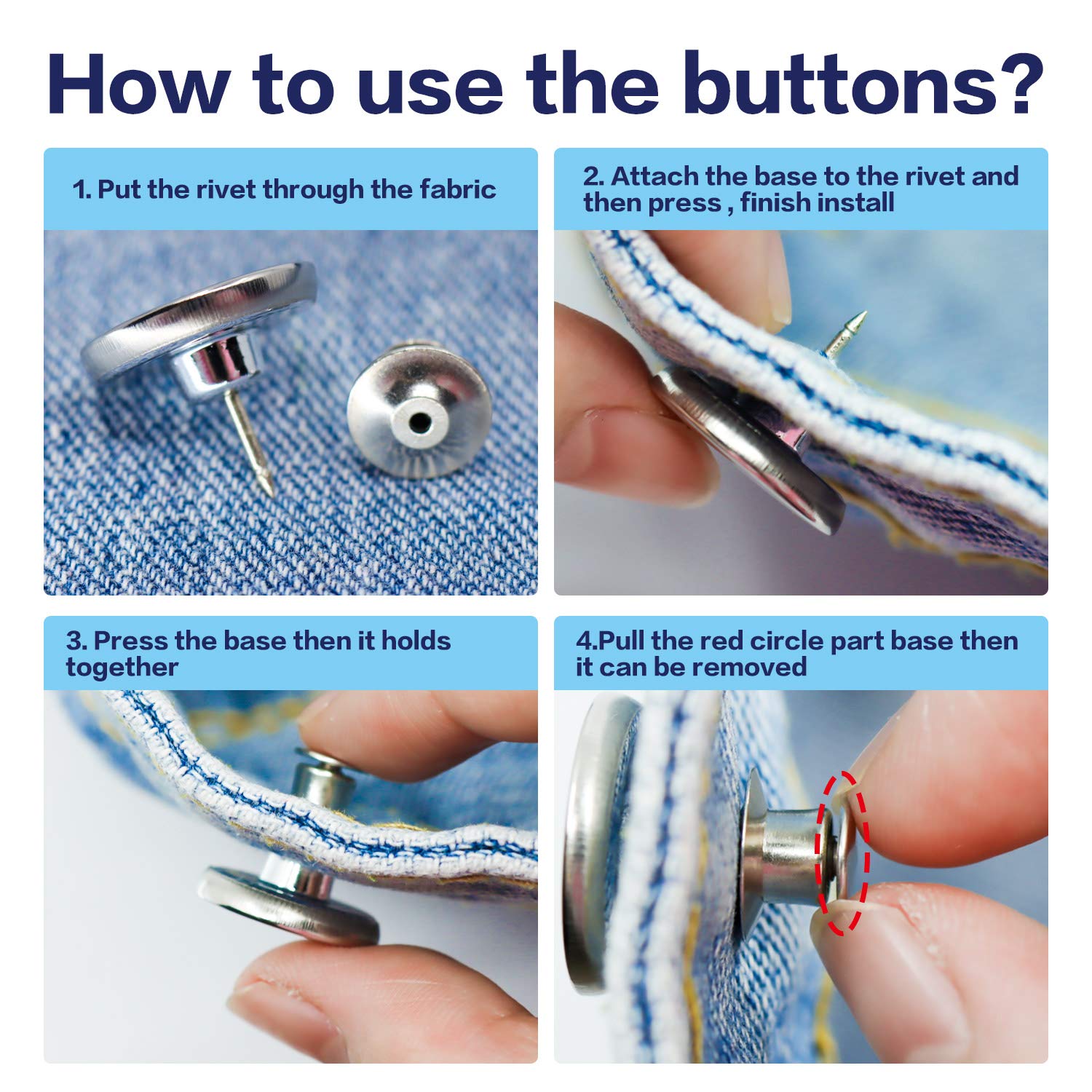 How to use the buttons?

1. Put the rivet through the fabric

2. Attach the base to the rivet and then press , finish install

3. Press the base then it holds together

4.Pull the red circle part base then it can be removed