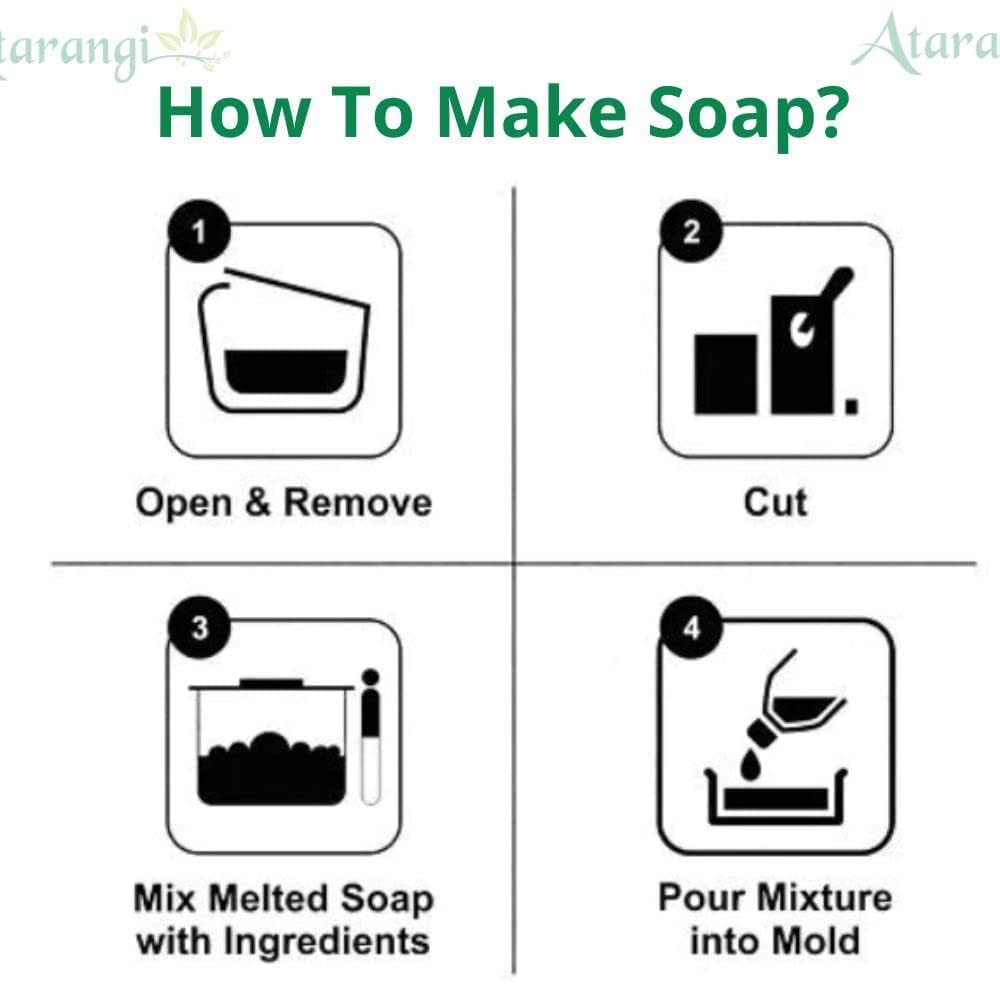 tarangi

Atara

How To Make Soap?

1

Open & Remove

2

Cut

3

Mix Melted Soap with Ingredients

4

Pour Mixture into Mold