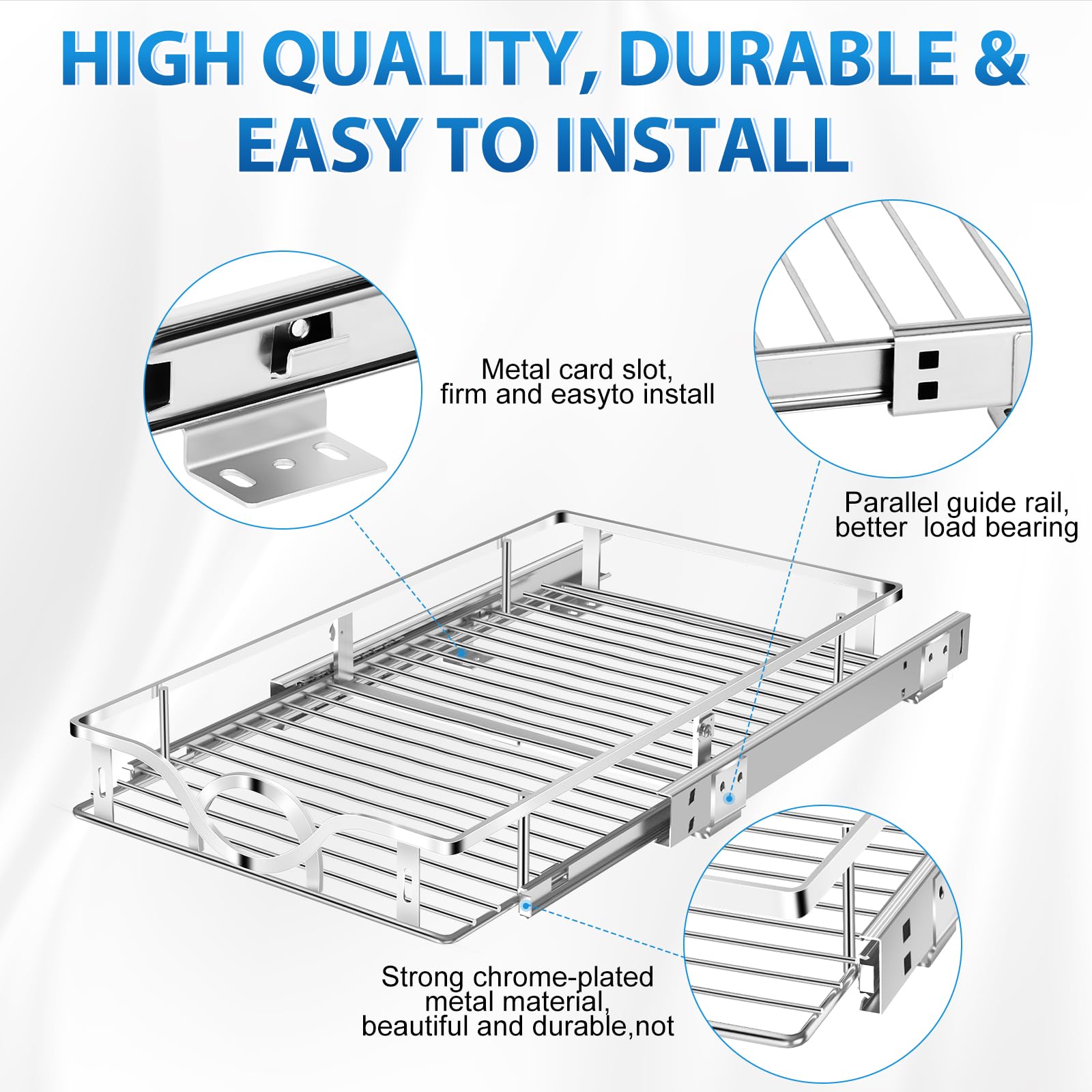 HIGH QUALITY, DURABLE & EASY TO INSTALL

Metal card slot, firm and easyto install

Parallel guide rail, better load bearing

Strong chrome-plated metal material, beautiful and durable,not