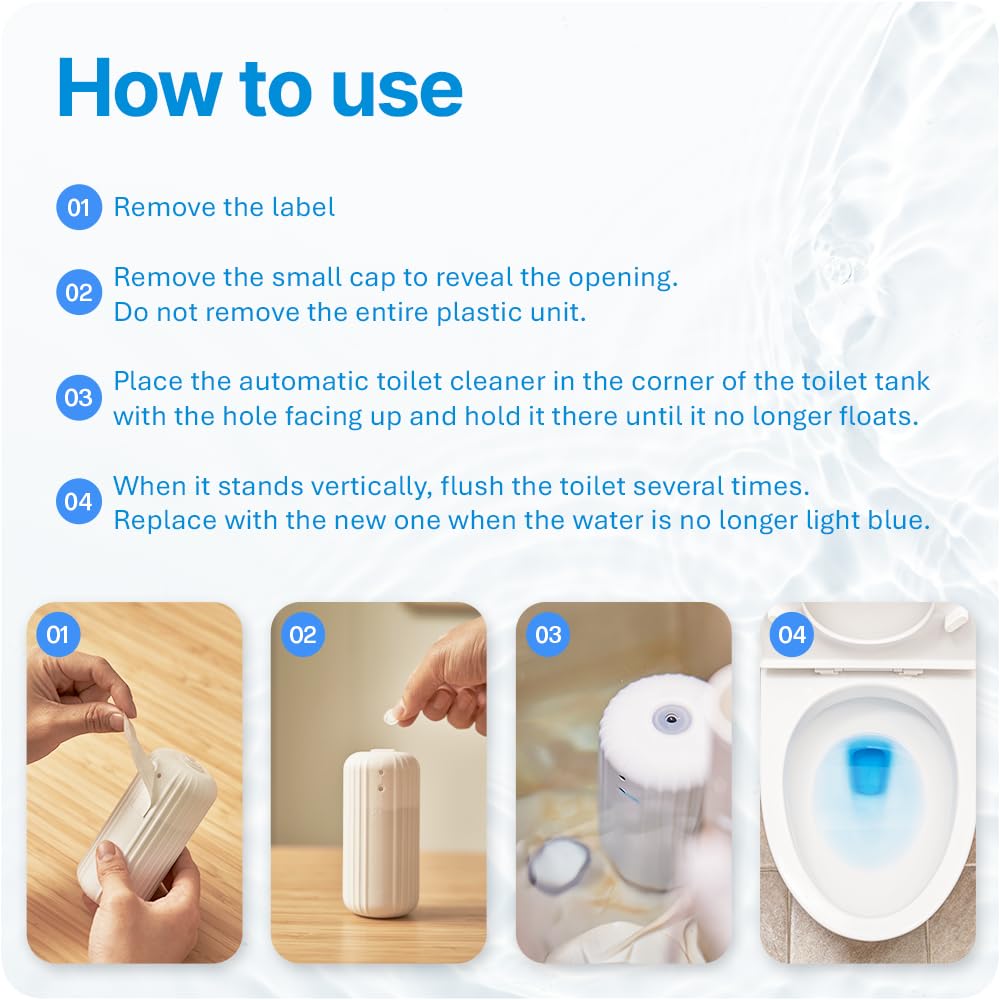 How to use

01 Remove the label

02 Remove the small cap to reveal the opening.
Do not remove the entire plastic unit.

03 Place the automatic toilet cleaner in the corner of the toilet tank with the hole facing up and hold it there until it no longer floats.

04 When it stands vertically, flush the toilet several times.
Replace with the new one when the water is no longer light blue.

01

02

03

04