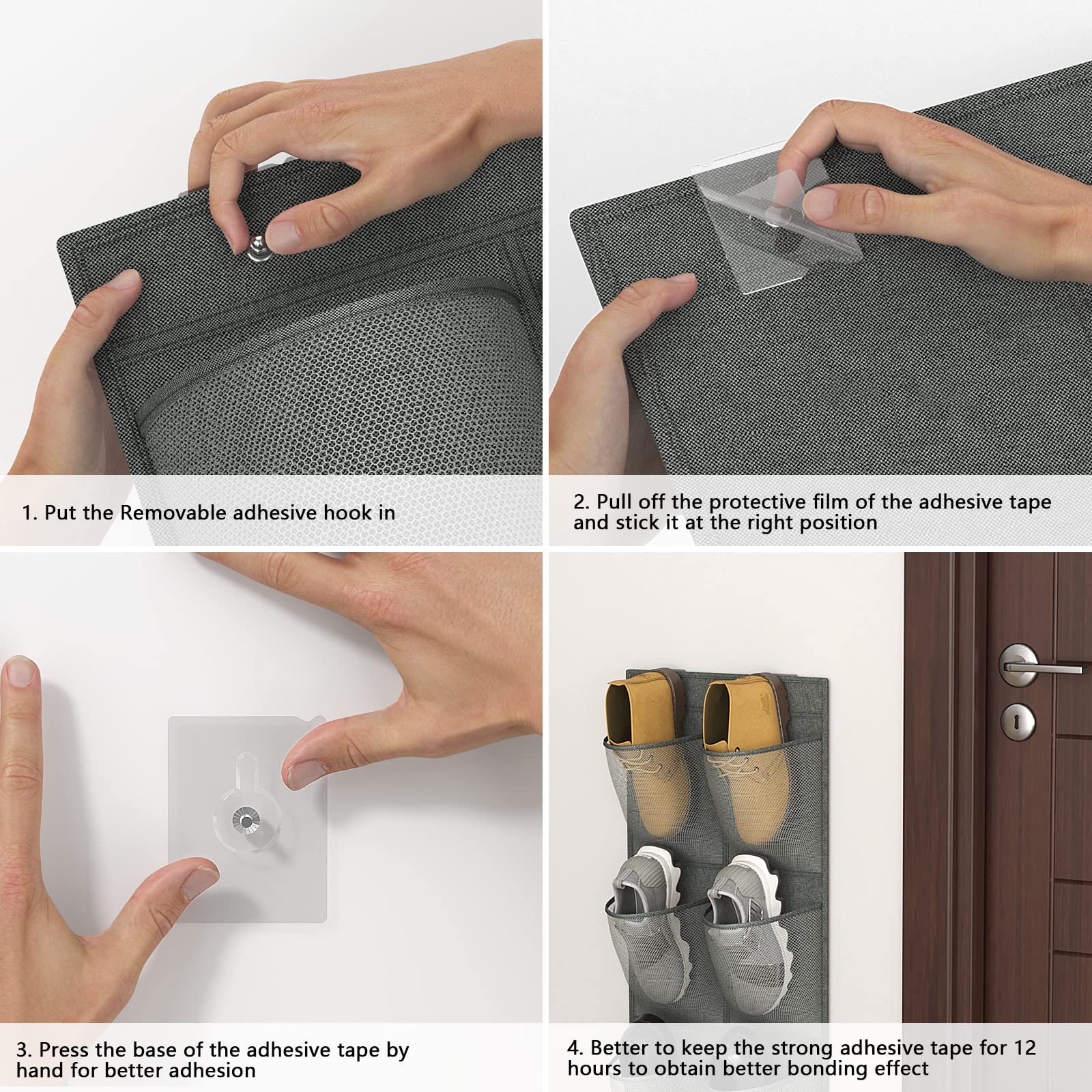 1. Put the Removable adhesive hook in

2. Pull off the protective film of the adhesive tape and stick it at the right position

3. Press the base of the adhesive tape by hand for better adhesion

4. Better to keep the strong adhesive tape for 12 hours to obtain better bonding effect