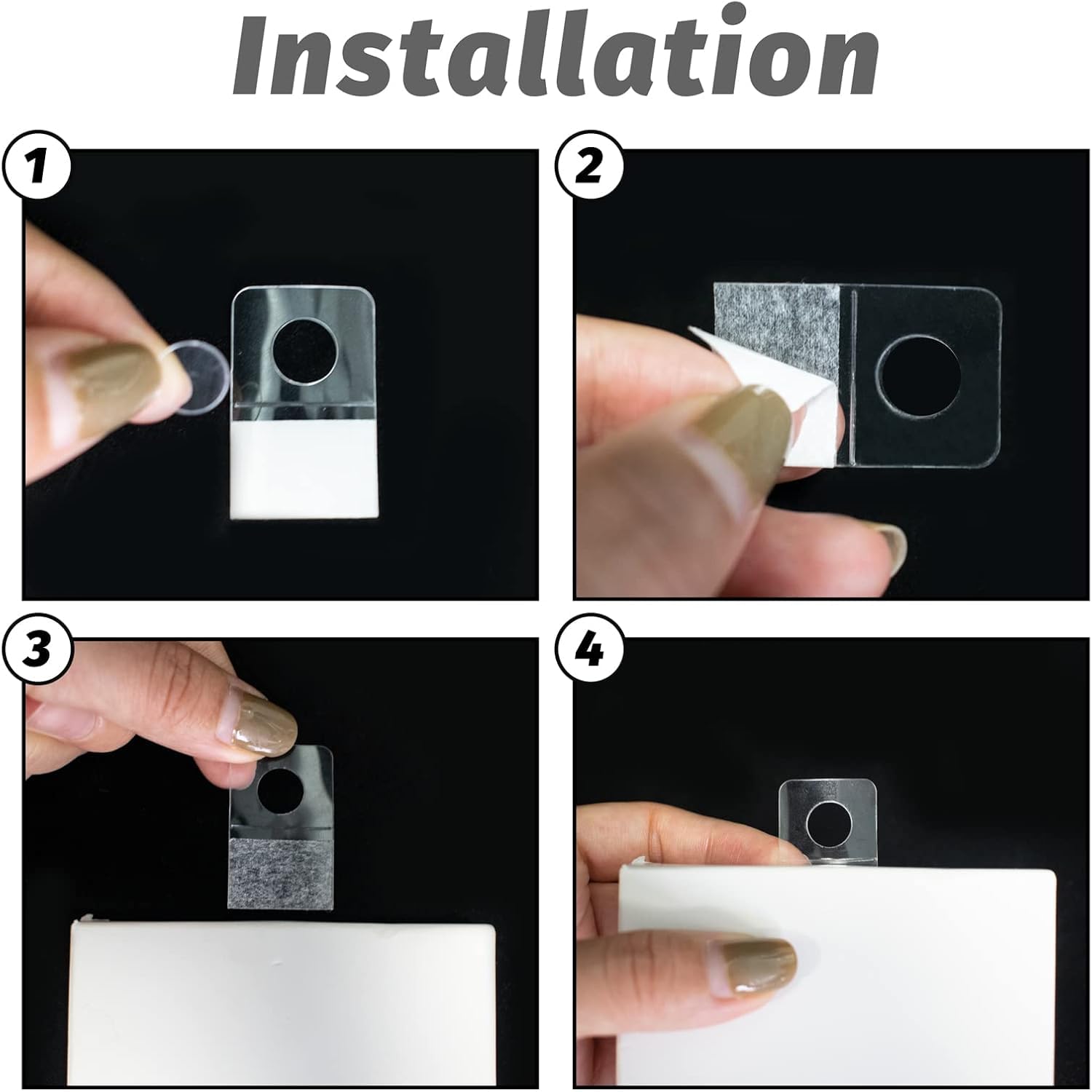 Installation

1

2

3

4