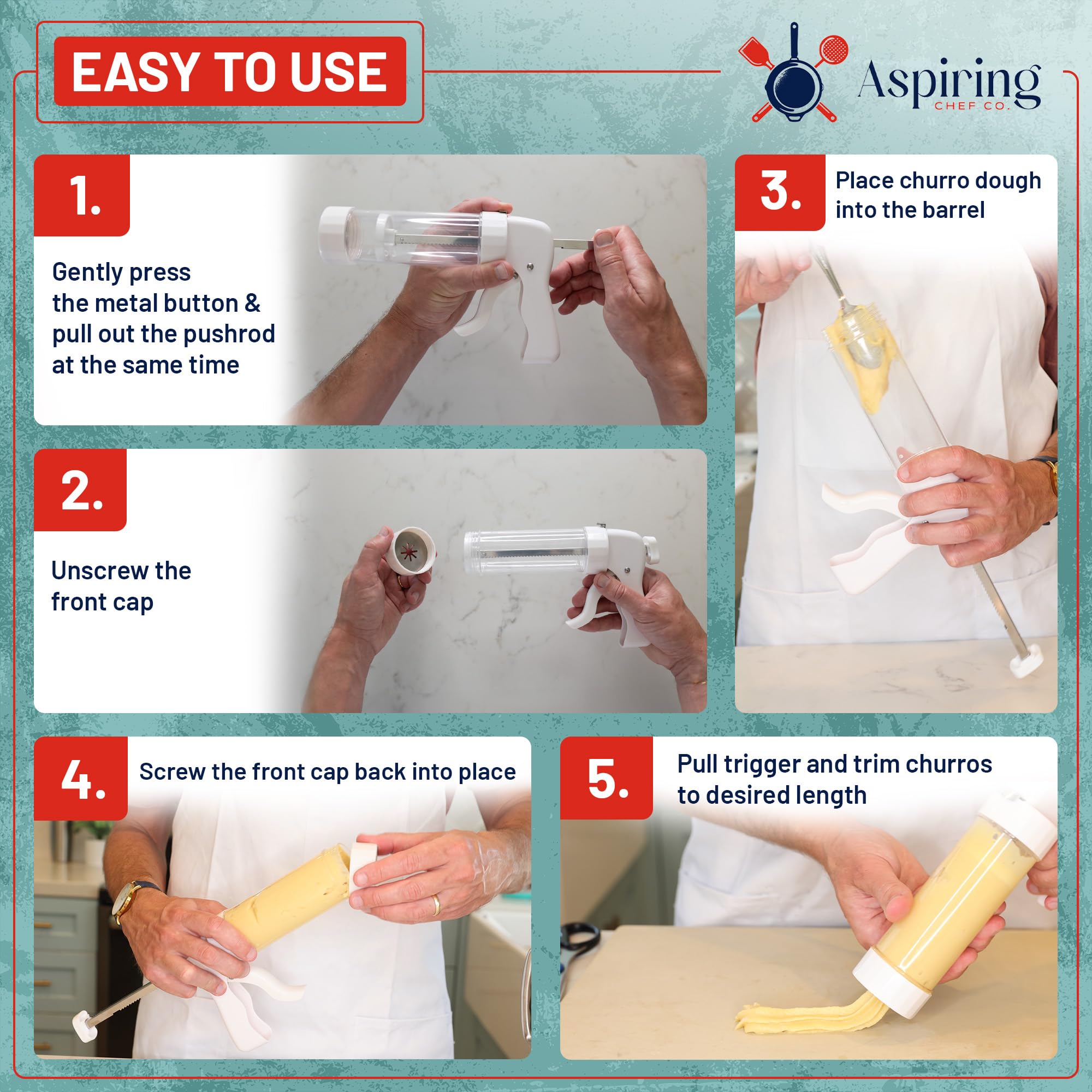 EASY TO USE

Aspiring CHEF CO.

1.

Gently press the metal button & pull out the pushrod at the same time

2.

Unscrew the front cap

3.

Place churro dough into the barrel

4.

Screw the front cap back into place

5.

Pull trigger and trim churros to desired length