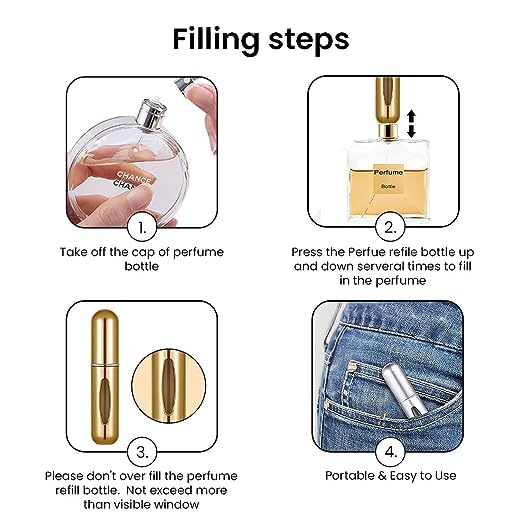 Filling steps

CHANCE
CHANEL

1.

Take off the cap of perfume bottle

Perfume
Bottle

2.

Press the Perfue refile bottle up and down serveral times to fill in the perfume

3.

Please don't over fill the perfume refill bottle. Not exceed more than visible window

4.

Portable & Easy to Use