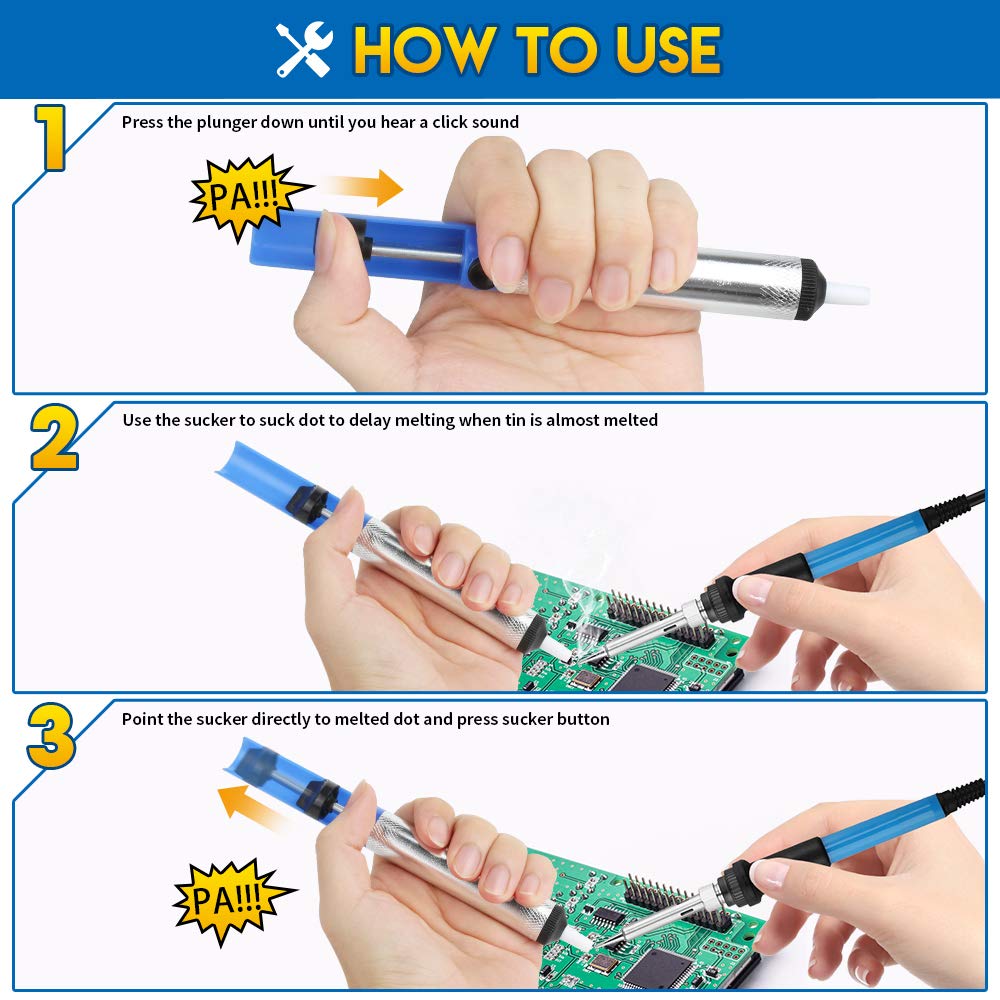 HOW TO USE

1
Press the plunger down until you hear a click sound

PA!!!

2
Use the sucker to suck dot to delay melting when tin is almost melted

3
Point the sucker directly to melted dot and press sucker button

PA!!!