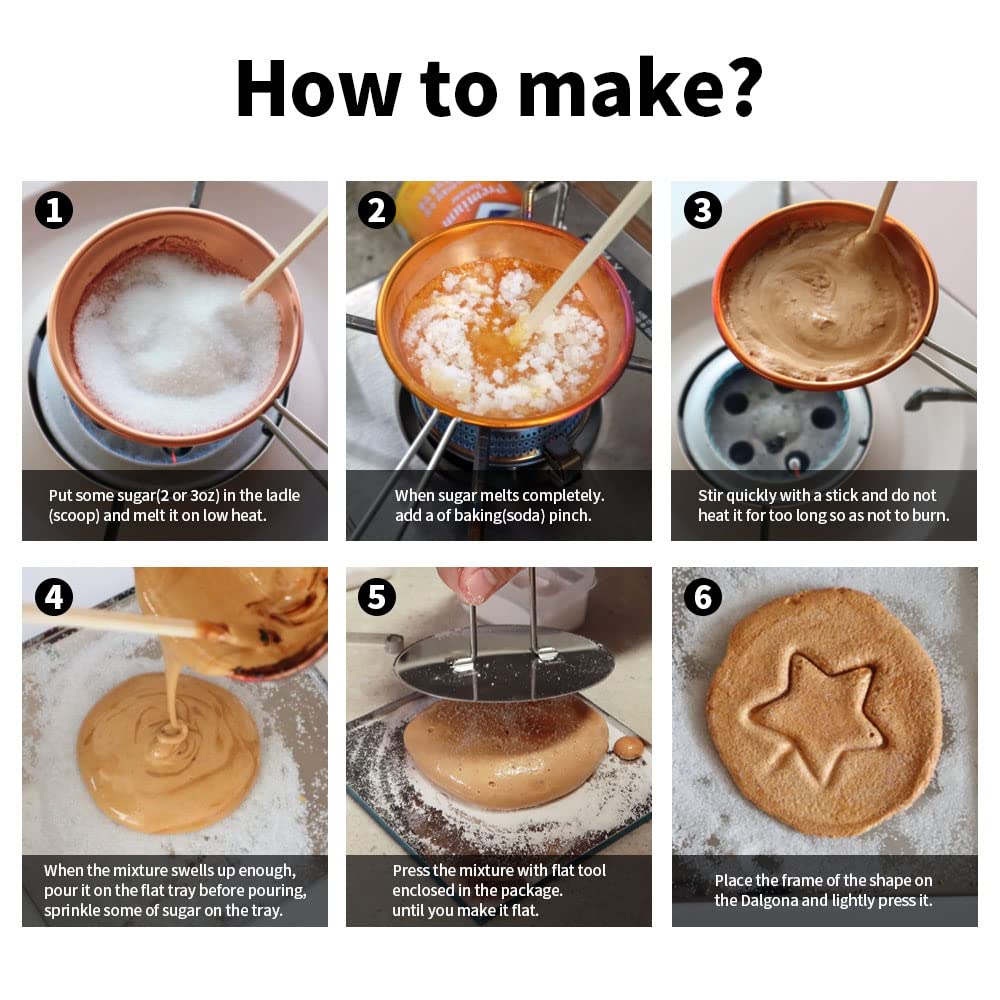 How to make?

1
Put some sugar(2 or 3oz) in the ladle (scoop) and melt it on low heat.

2
When sugar melts completely. add a of baking(soda) pinch.

3
Stir quickly with a stick and do not heat it for too long so as not to burn.

4
When the mixture swells up enough, pour it on the flat tray before pouring, sprinkle some of sugar on the tray.

5
Press the mixture with flat tool enclosed in the package. until you make it flat.

6
Place the frame of the shape on the Dalgona and lightly press it.