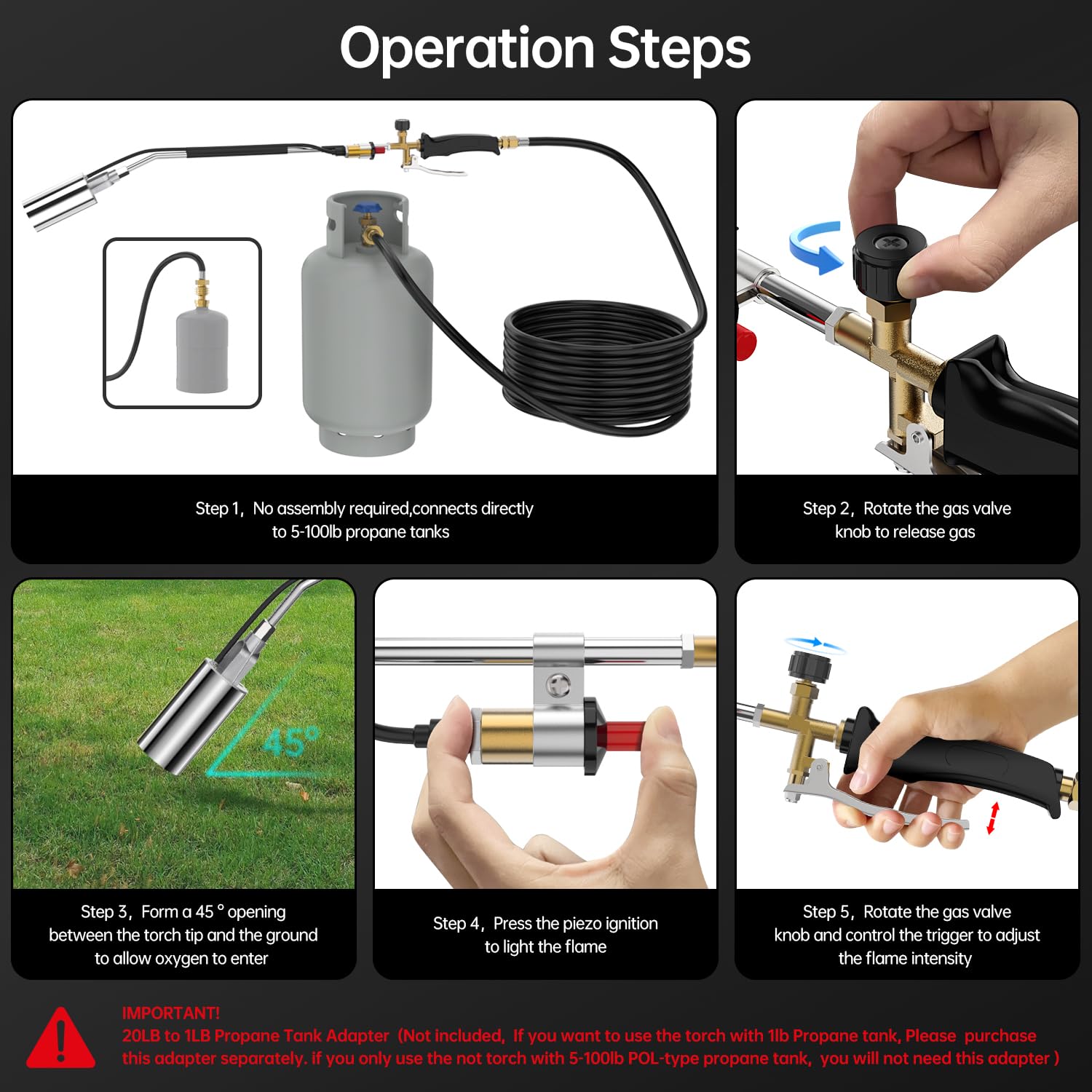 Operation Steps

Step 1, No assembly required,connects directly to 5-100lb propane tanks

Step 2, Rotate the gas valve knob to release gas

45°

Step 3, Form a 45 ° opening between the torch tip and the ground to allow oxygen to enter

Step 4, Press the piezo ignition to light the flame

Step 5, Rotate the gas valve knob and control the trigger to adjust the flame intensity

IMPORTANT!
20LB to 1LB Propane Tank Adapter (Not included, If you want to use the torch with 1lb Propane tank, Please purchase this adapter separately. if you only use the not torch with 5-100lb POL-type propane tank, you will not need this adapter )