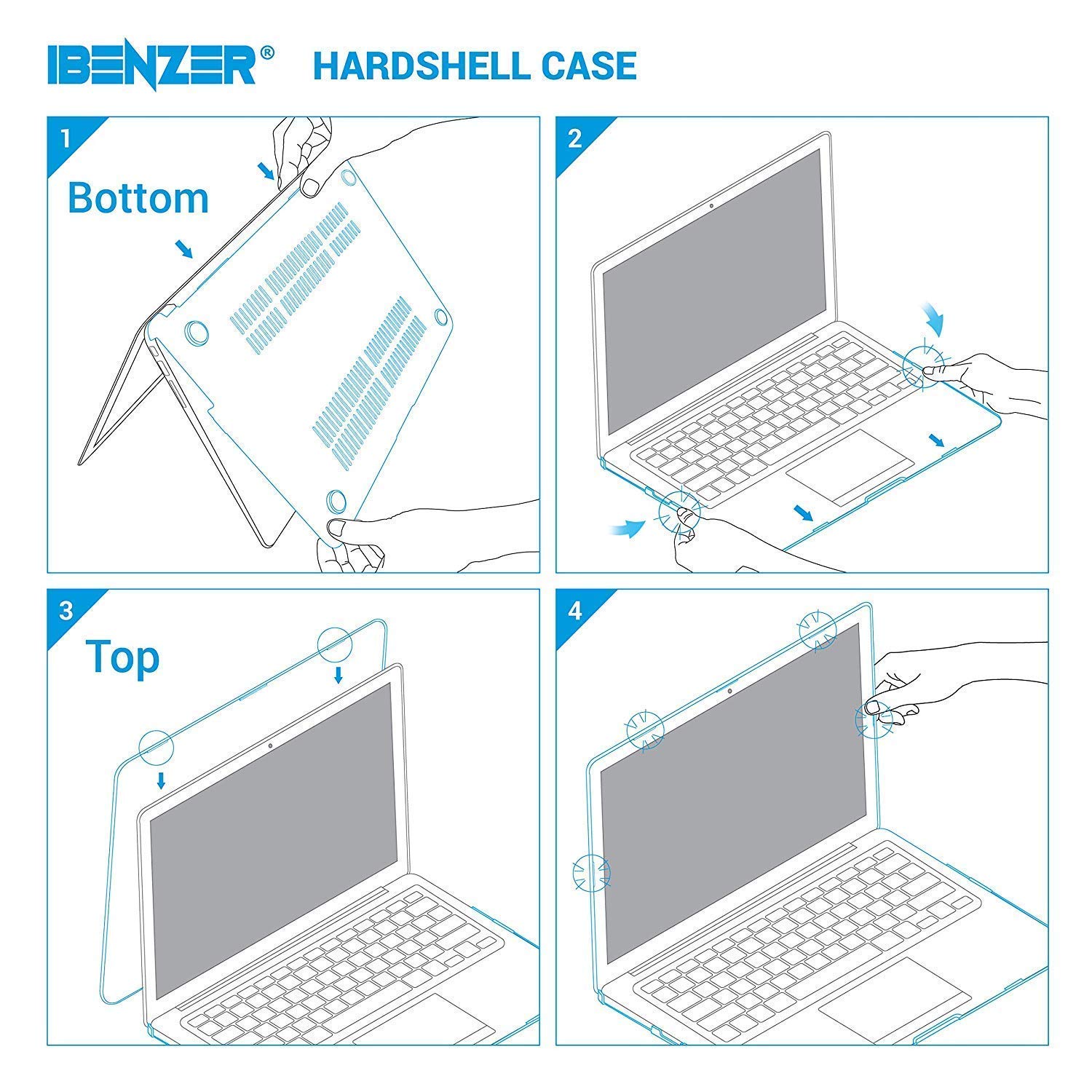 IBENZER® HARDSHELL CASE

1

Bottom

2

3

Top

4