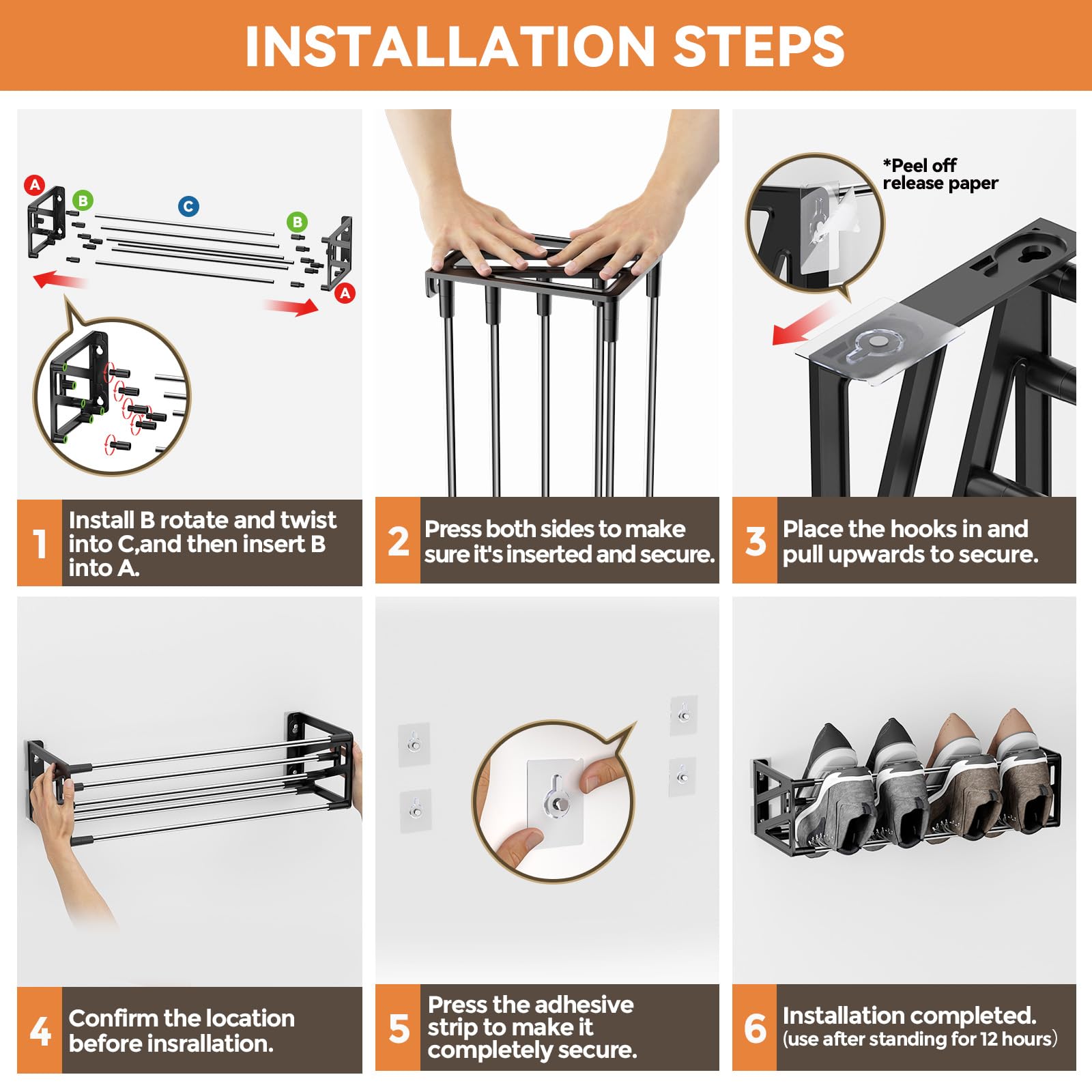 INSTALLATION STEPS

A B C B A

1 Install B rotate and twist into C,and then insert B into A.

2 Press both sides to make sure it's inserted and secure.

*Peel off release paper

3 Place the hooks in and pull upwards to secure.

4 Confirm the location before insrallation.

5 Press the adhesive strip to make it completely secure.

6 Installation completed. (use after standing for 12 hours)