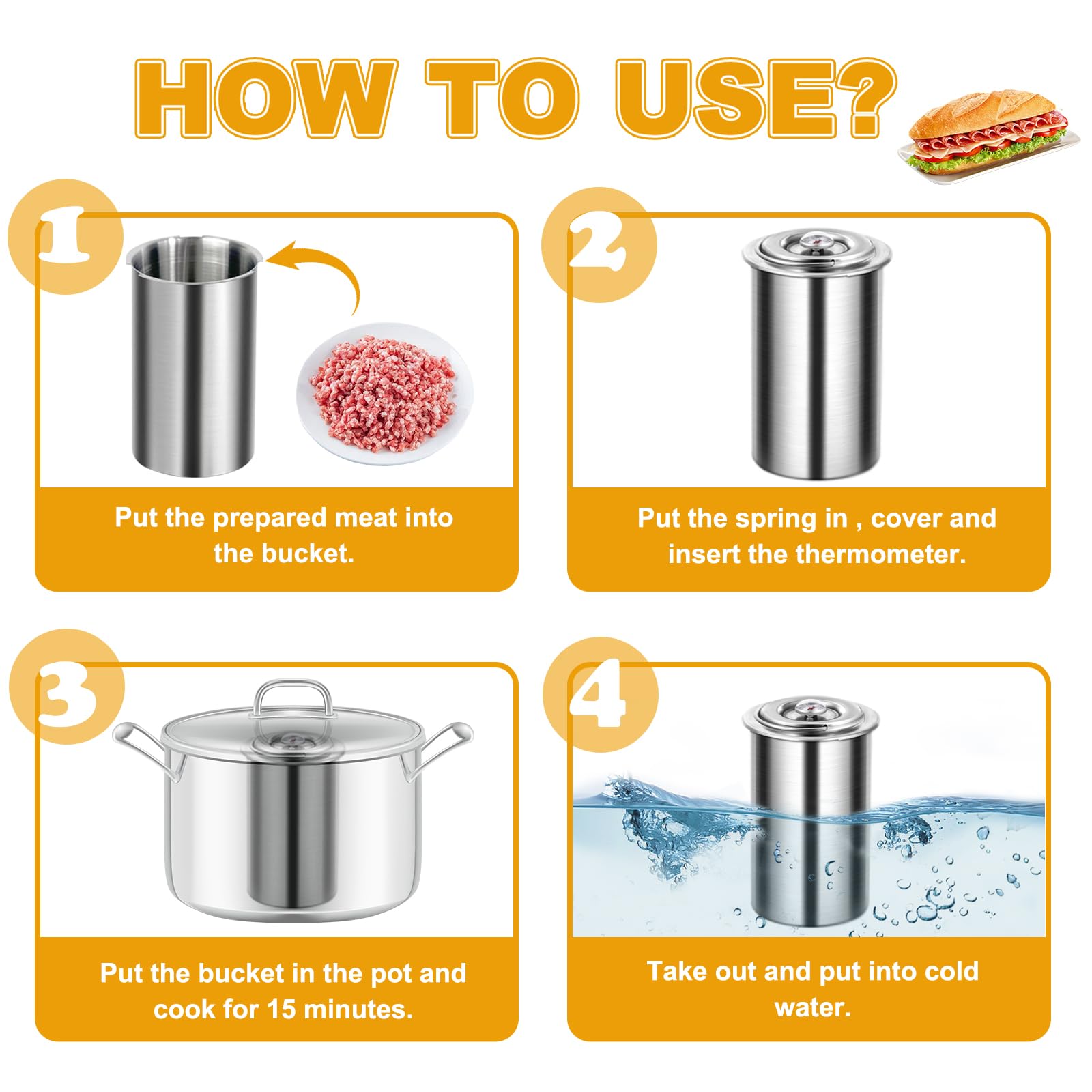 HOW TO USE?

1

Put the prepared meat into the bucket.

2

Put the spring in , cover and insert the thermometer.

3

Put the bucket in the pot and cook for 15 minutes.

4

Take out and put into cold water.