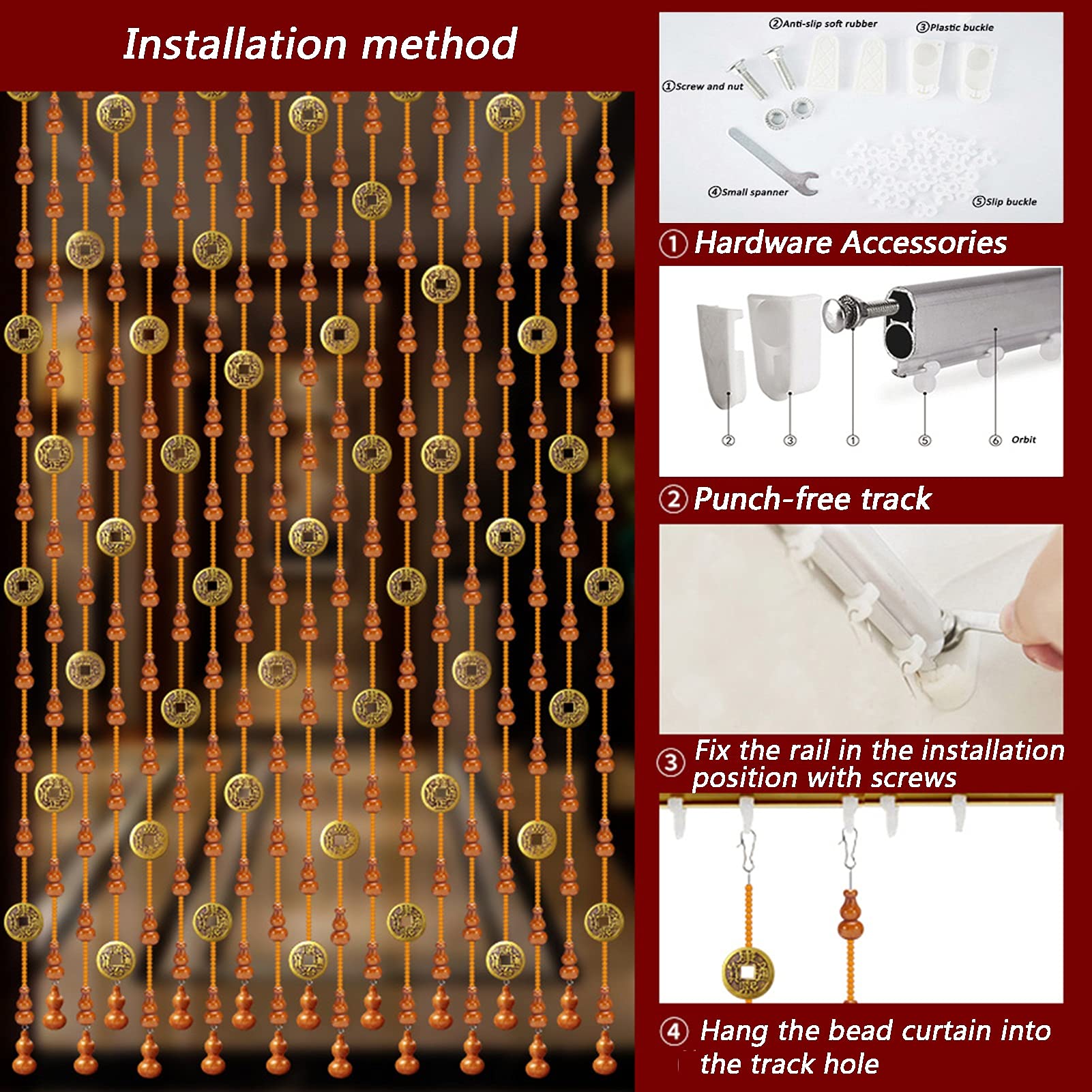 Installation method

②Anti-slip soft rubber ③Plastic buckle
①Screw and nut
④Small spanner
⑤Slip buckle

① Hardware Accessories

② ③ ① ⑤ ⑥ Orbit

② Punch-free track

③ Fix the rail in the installation position with screws

④ Hang the bead curtain into the track hole