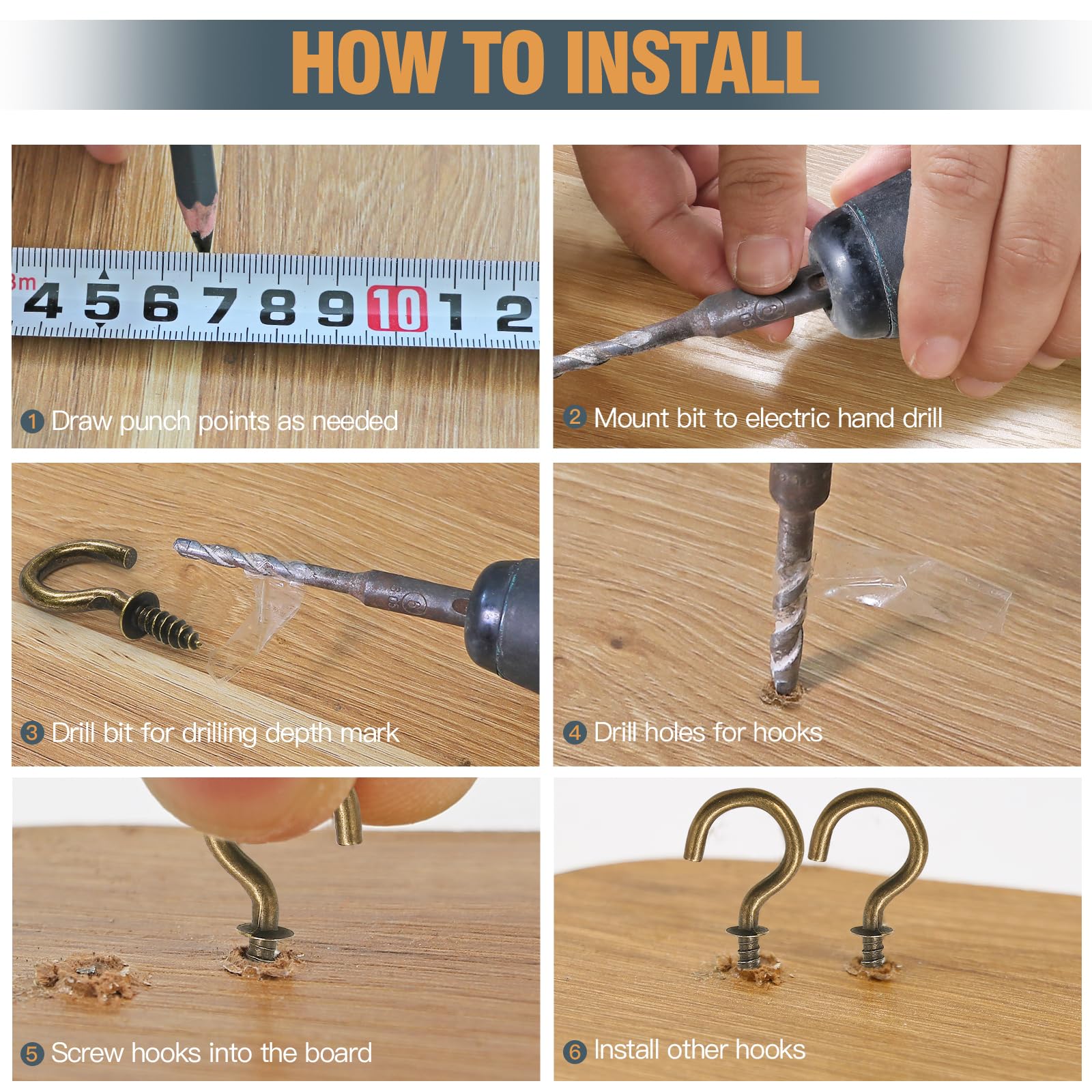 HOW TO INSTALL

3m 4 5 6 7 8 9 10 1 2

1 Draw punch points as needed

2 Mount bit to electric hand drill

3 Drill bit for drilling depth mark

4 Drill holes for hooks

5 Screw hooks into the board

6 Install other hooks