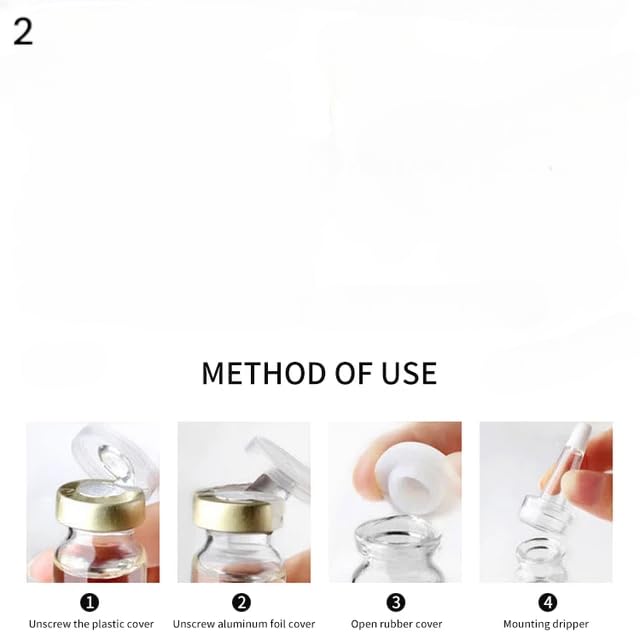 2

METHOD OF USE

❶
Unscrew the plastic cover

❷
Unscrew aluminum foil cover

❸
Open rubber cover

❹
Mounting dripper