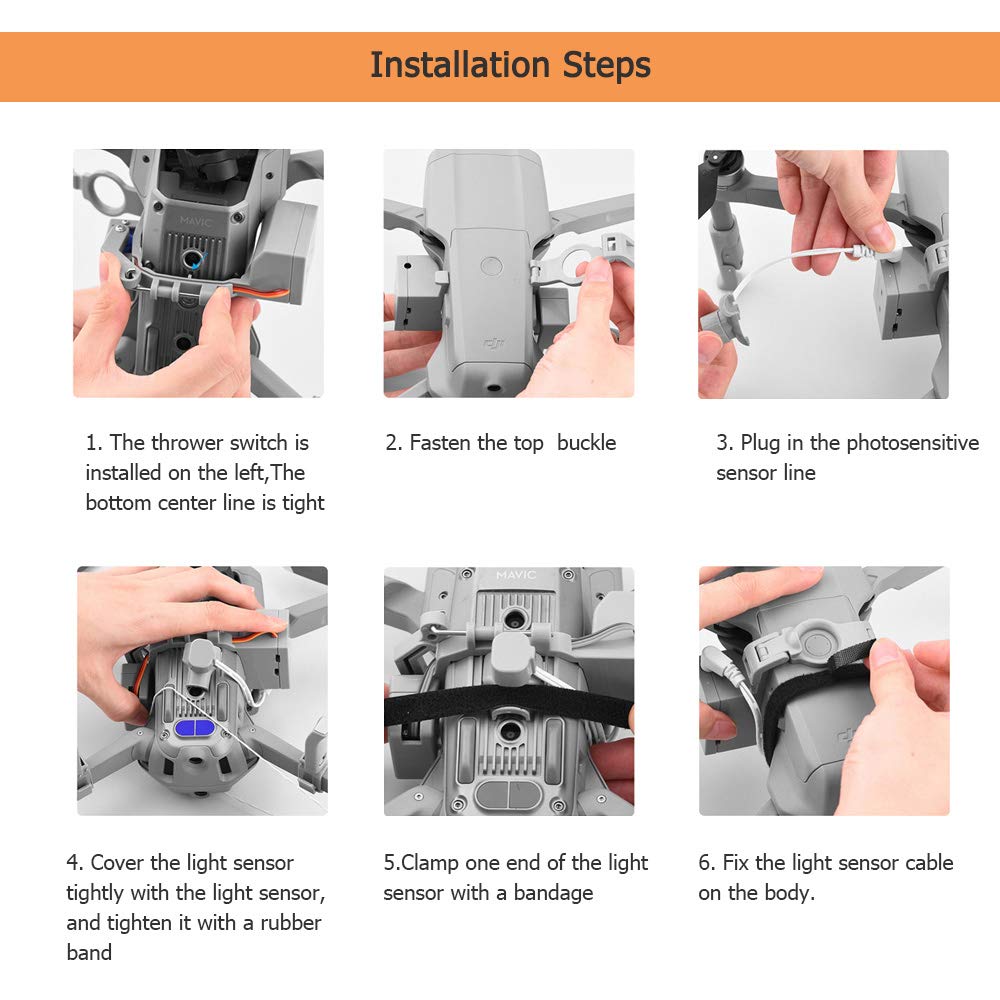 Installation Steps

MAVIC

1. The thrower switch is installed on the left,The bottom center line is tight

2. Fasten the top  buckle

3. Plug in the photosensitive sensor line

MAVIC

4. Cover the light sensor tightly with the light sensor, and tighten it with a rubber band

5.Clamp one end of the light sensor with a bandage

6. Fix the light sensor cable on the body.