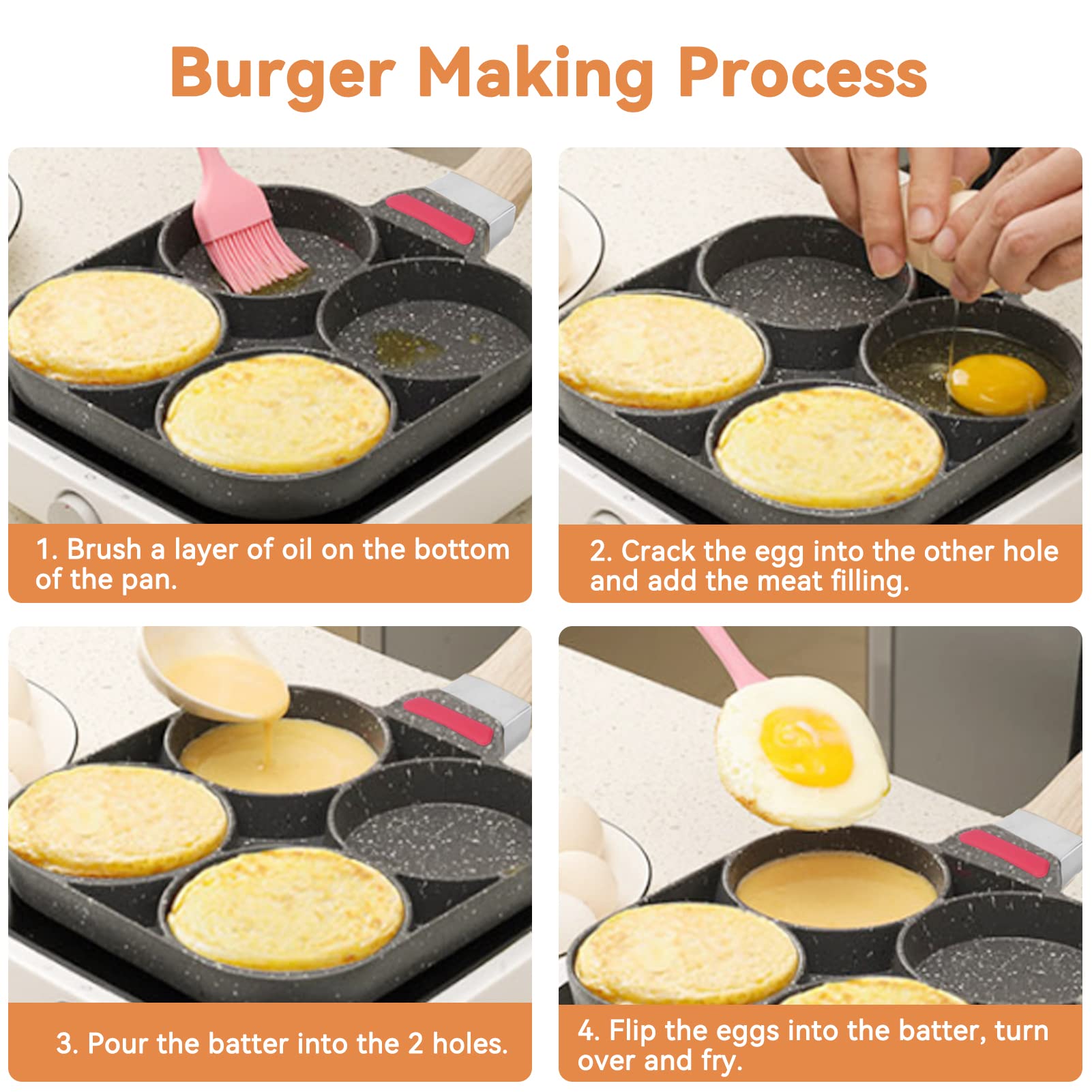 Burger Making Process

1. Brush a layer of oil on the bottom of the pan.

2. Crack the egg into the other hole and add the meat filling.

3. Pour the batter into the 2 holes.

4. Flip the eggs into the batter, turn over and fry.