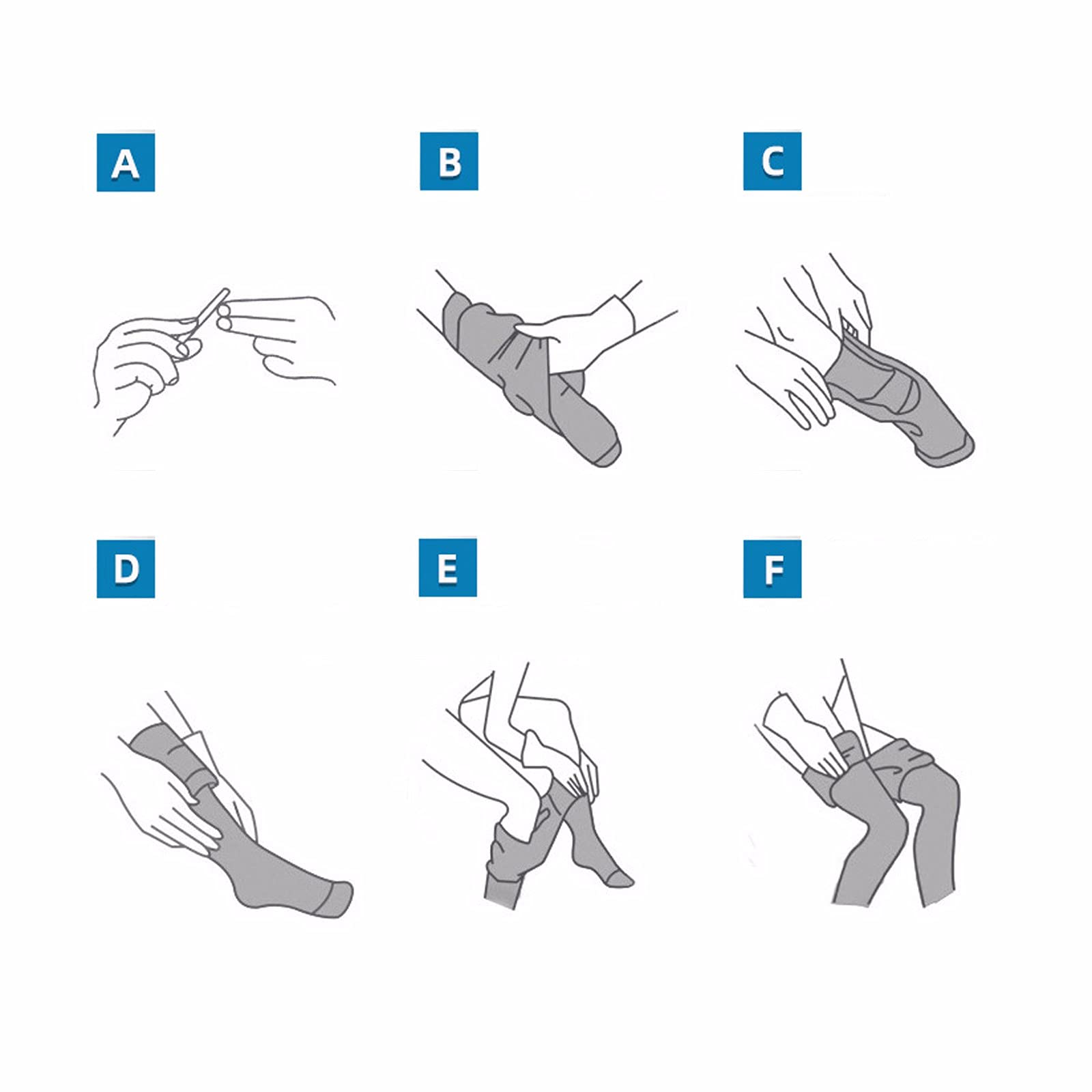 A

B

C

D

E

F