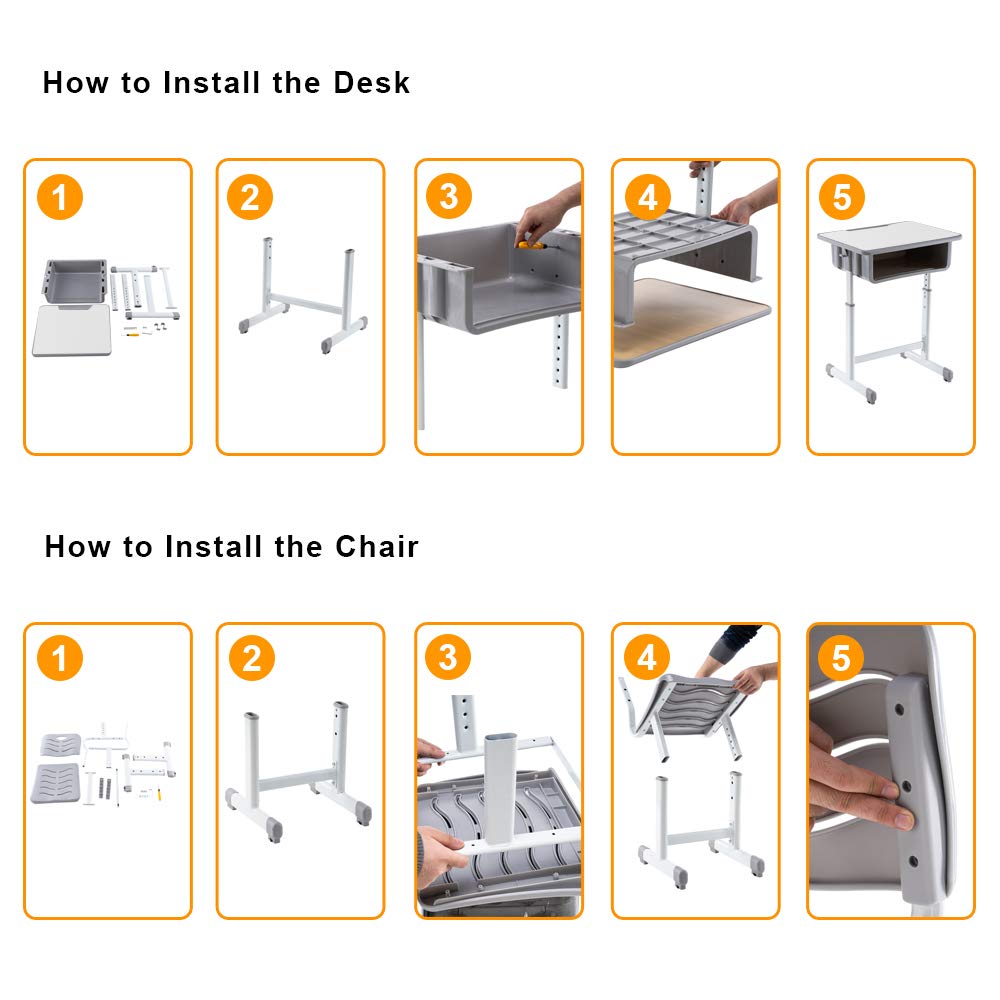 How to Install the Desk

1

2

3

4

5

How to Install the Chair

1

2

3

4

5