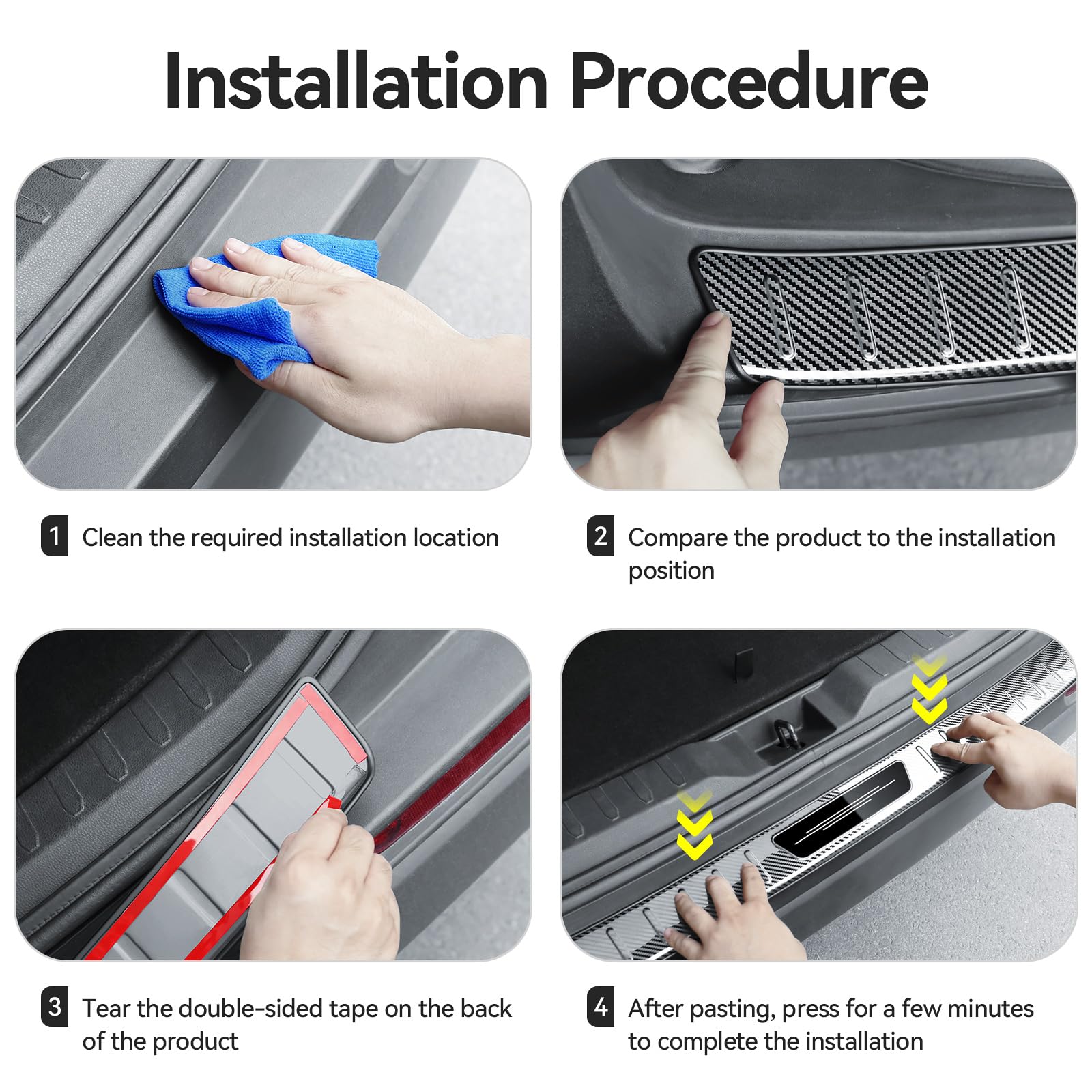 Installation Procedure

1 Clean the required installation location

2 Compare the product to the installation position

3 Tear the double-sided tape on the back of the product

4 After pasting, press for a few minutes to complete the installation