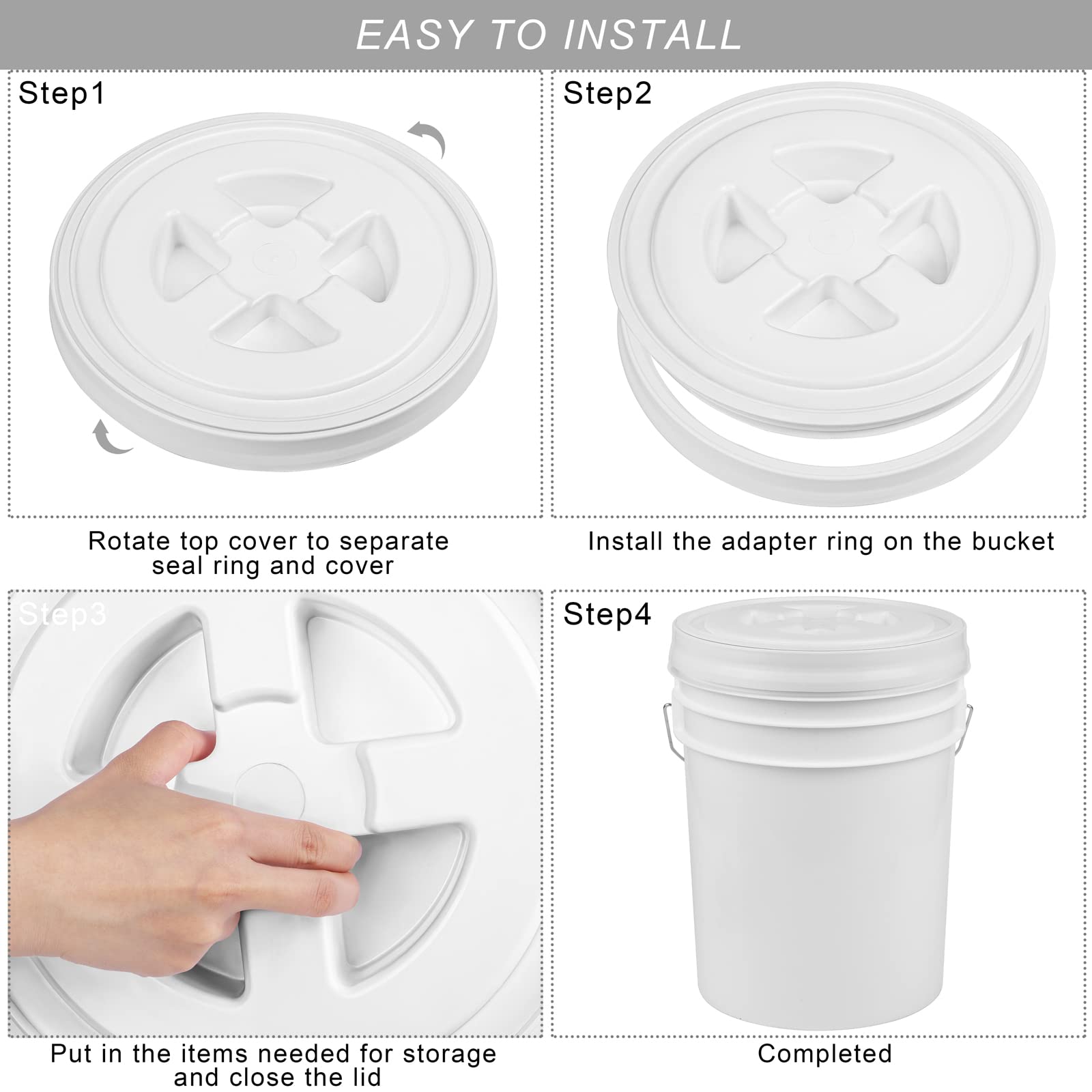 EASY TO INSTALL

Step1

Rotate top cover to separate seal ring and cover

Step2

Install the adapter ring on the bucket

Step3

Put in the items needed for storage and close the lid

Step4

Completed