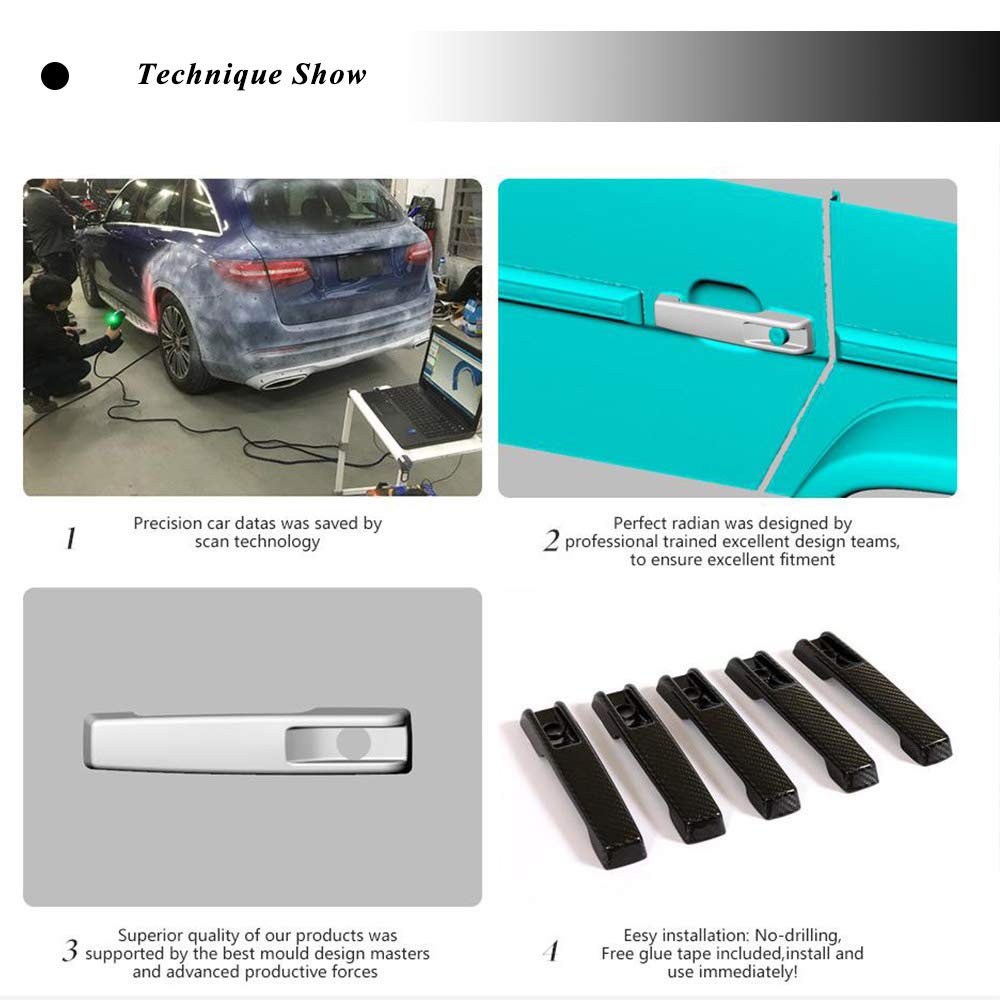 Technique Show

1 Precision car datas was saved by scan technology

2 Perfect radian was designed by professional trained excellent design teams, to ensure excellent fitment

3 Superior quality of our products was supported by the best mould design masters and advanced productive forces

4 Eesy installation: No-drilling, Free glue tape included,install and use immediately!