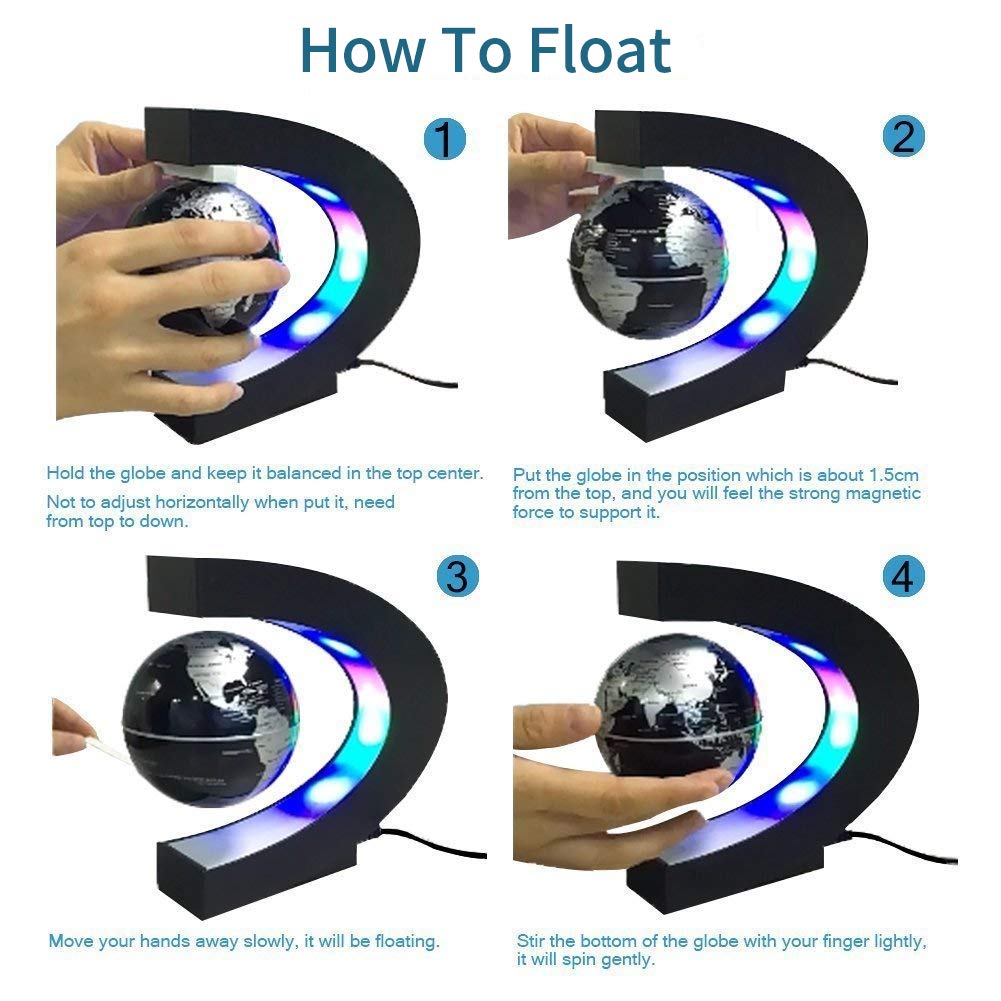 How To Float

1

Hold the globe and keep it balanced in the top center.

Not to adjust horizontally when put it, need from top to down.

2

Put the globe in the position which is about 1.5cm from the top, and you will feel the strong magnetic force to support it.

3

Move your hands away slowly, it will be floating.

4

Stir the bottom of the globe with your finger lightly, it will spin gently.