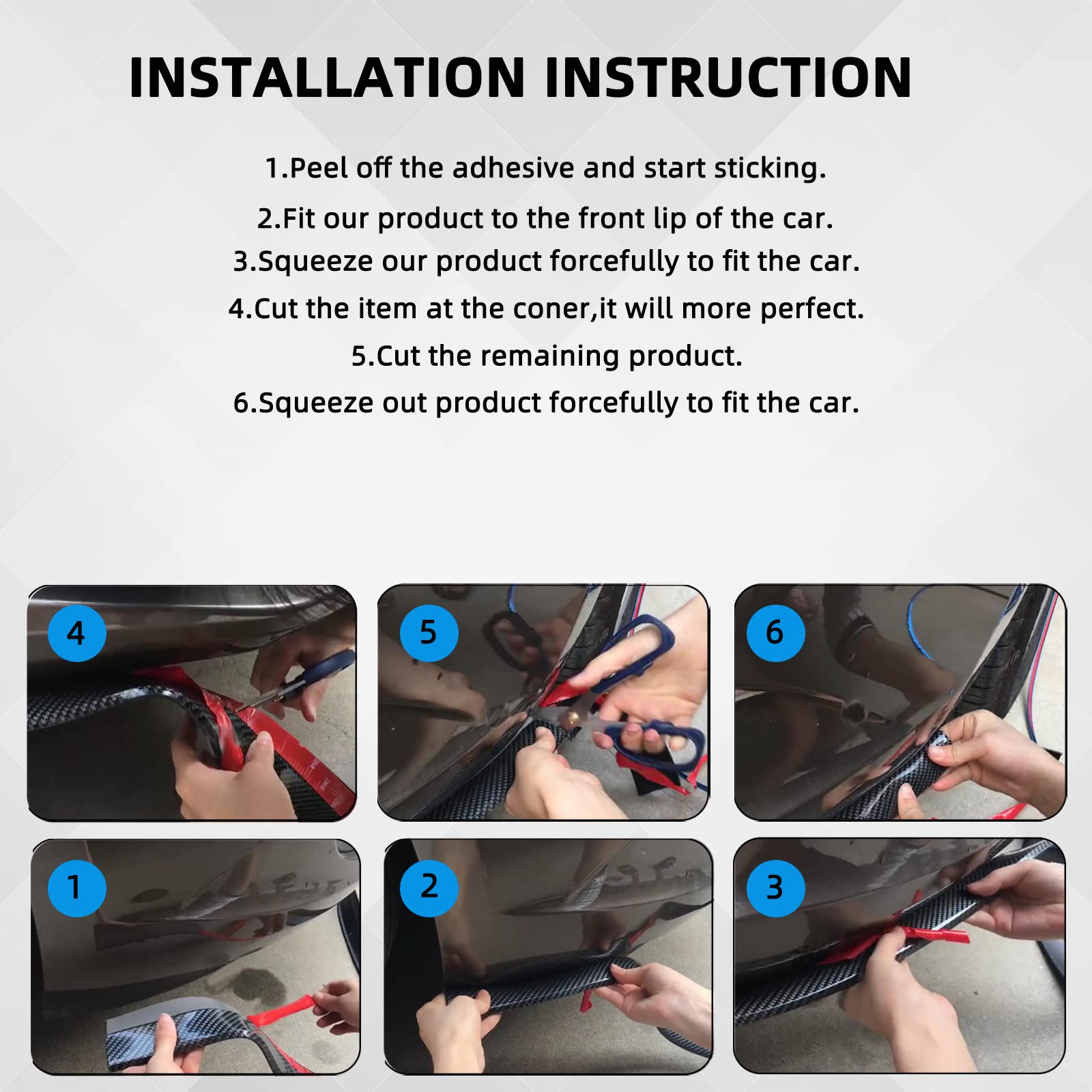 INSTALLATION INSTRUCTION

1.Peel off the adhesive and start sticking.

2.Fit our product to the front lip of the car.

3.Squeeze our product forcefully to fit the car.

4.Cut the item at the coner,it will more perfect.

5.Cut the remaining product.

6.Squeeze out product forcefully to fit the car.

4

5

6

1

2

3