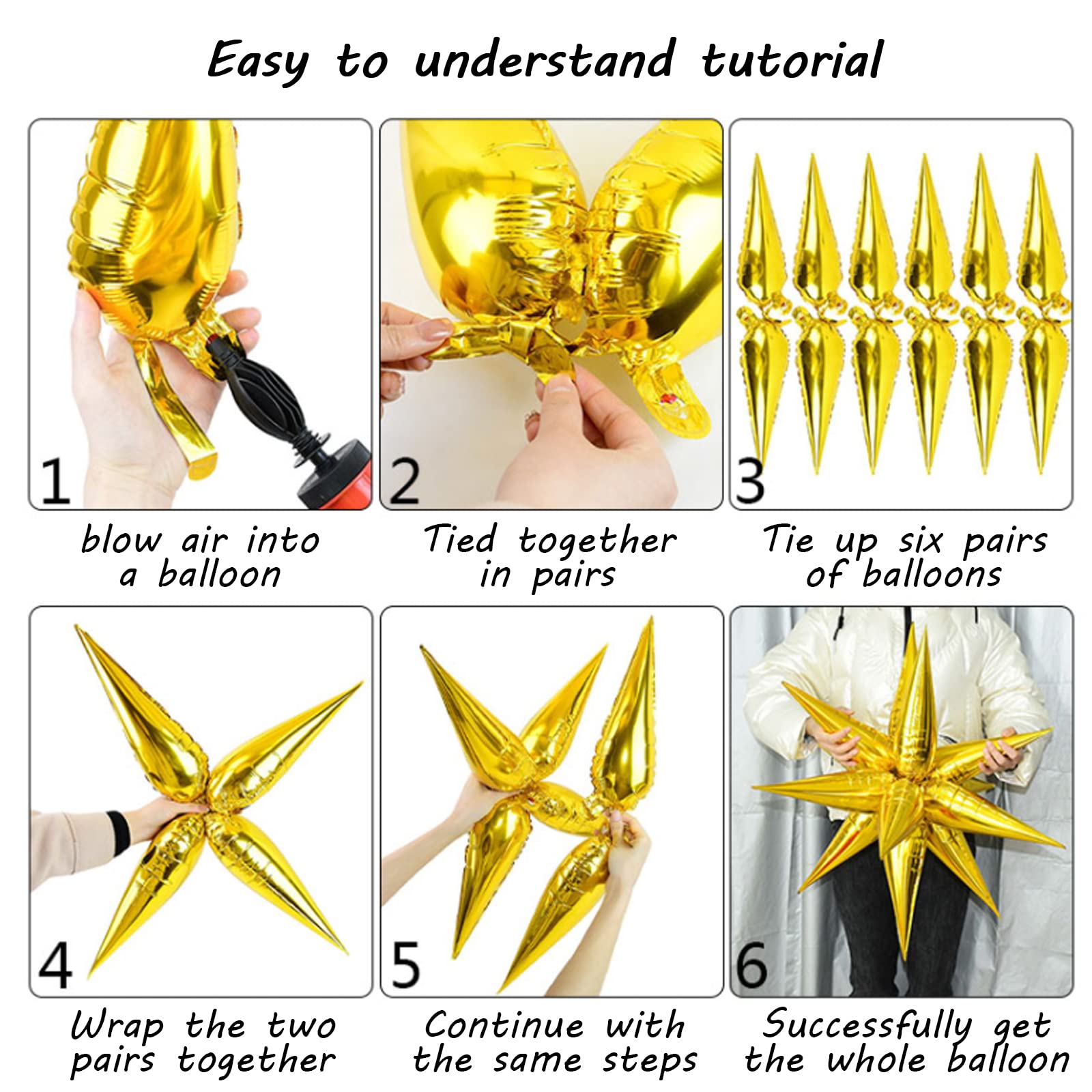 Easy to understand tutorial

1

blow air into a balloon

2

Tied together in pairs

3

Tie up six pairs of balloons

4

Wrap the two pairs together

5

Continue with the same steps

6

Successfully get the whole balloon