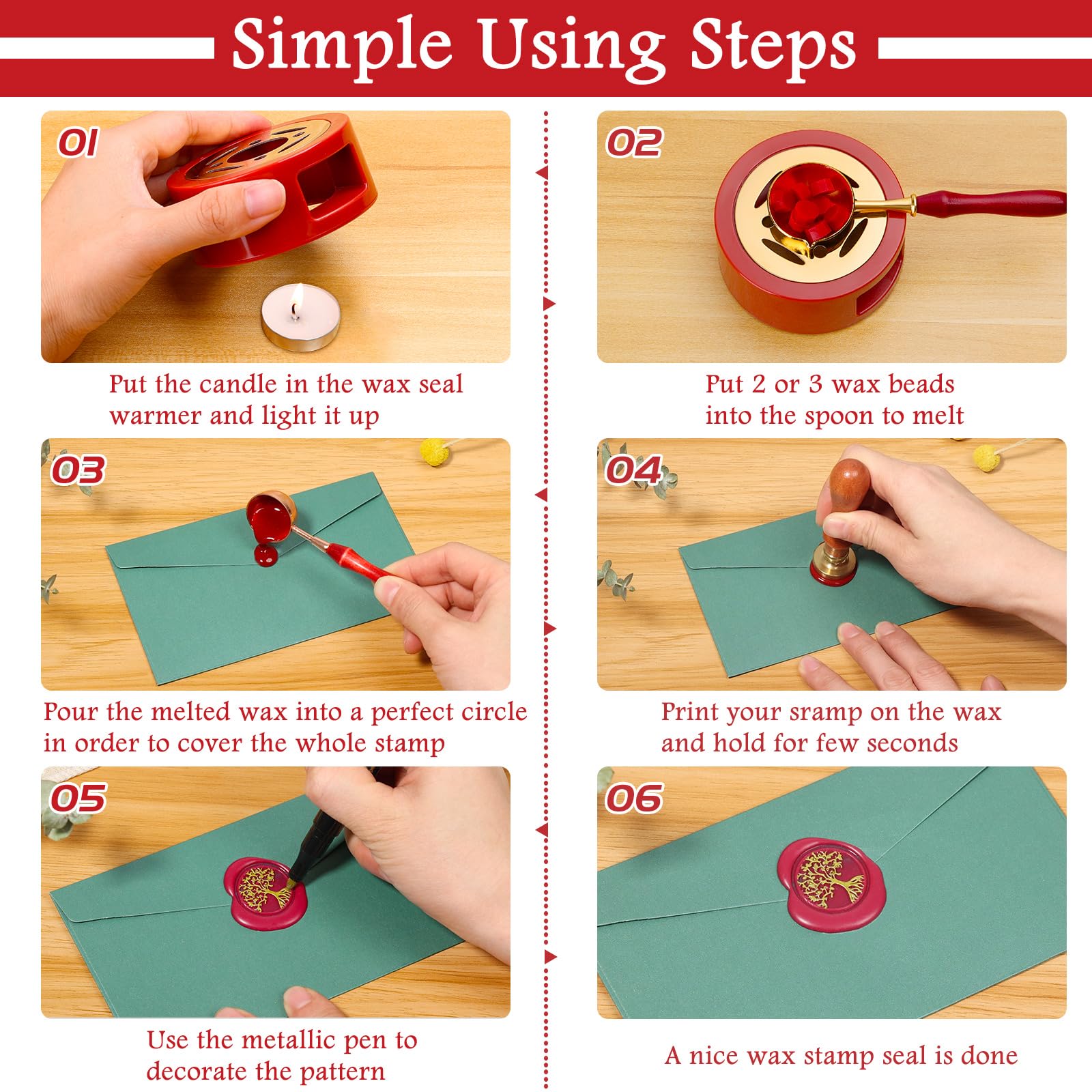 Simple Using Steps

01

Put the candle in the wax seal warmer and light it up

02

Put 2 or 3 wax beads into the spoon to melt

03

Pour the melted wax into a perfect circle in order to cover the whole stamp

04

Print your sramp on the wax and hold for few seconds

05

Use the metallic pen to decorate the pattern

06

A nice wax stamp seal is done