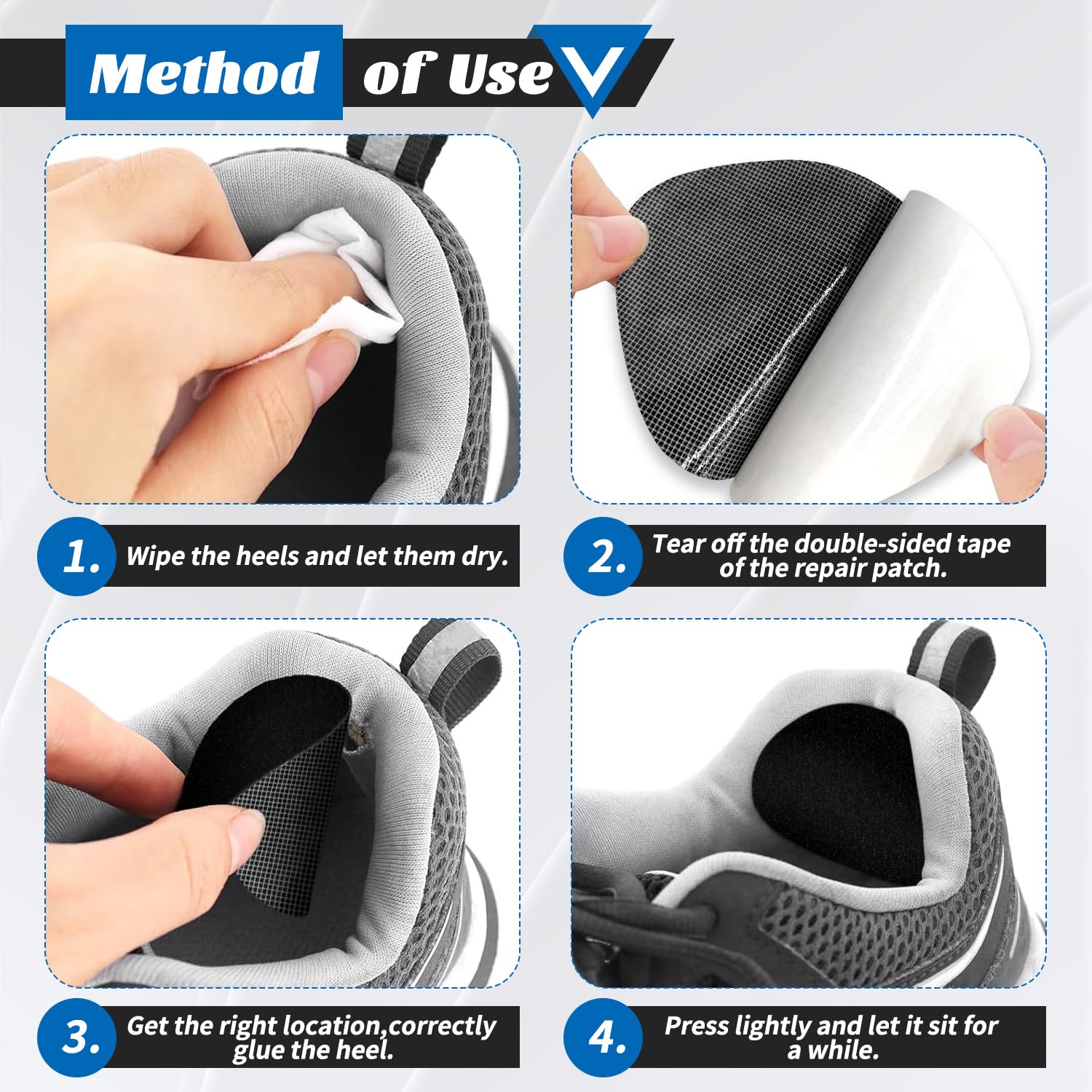 Method of Use

1. Wipe the heels and let them dry.

2. Tear off the double-sided tape of the repair patch.

3. Get the right location,correctly glue the heel.

4. Press lightly and let it sit for a while.