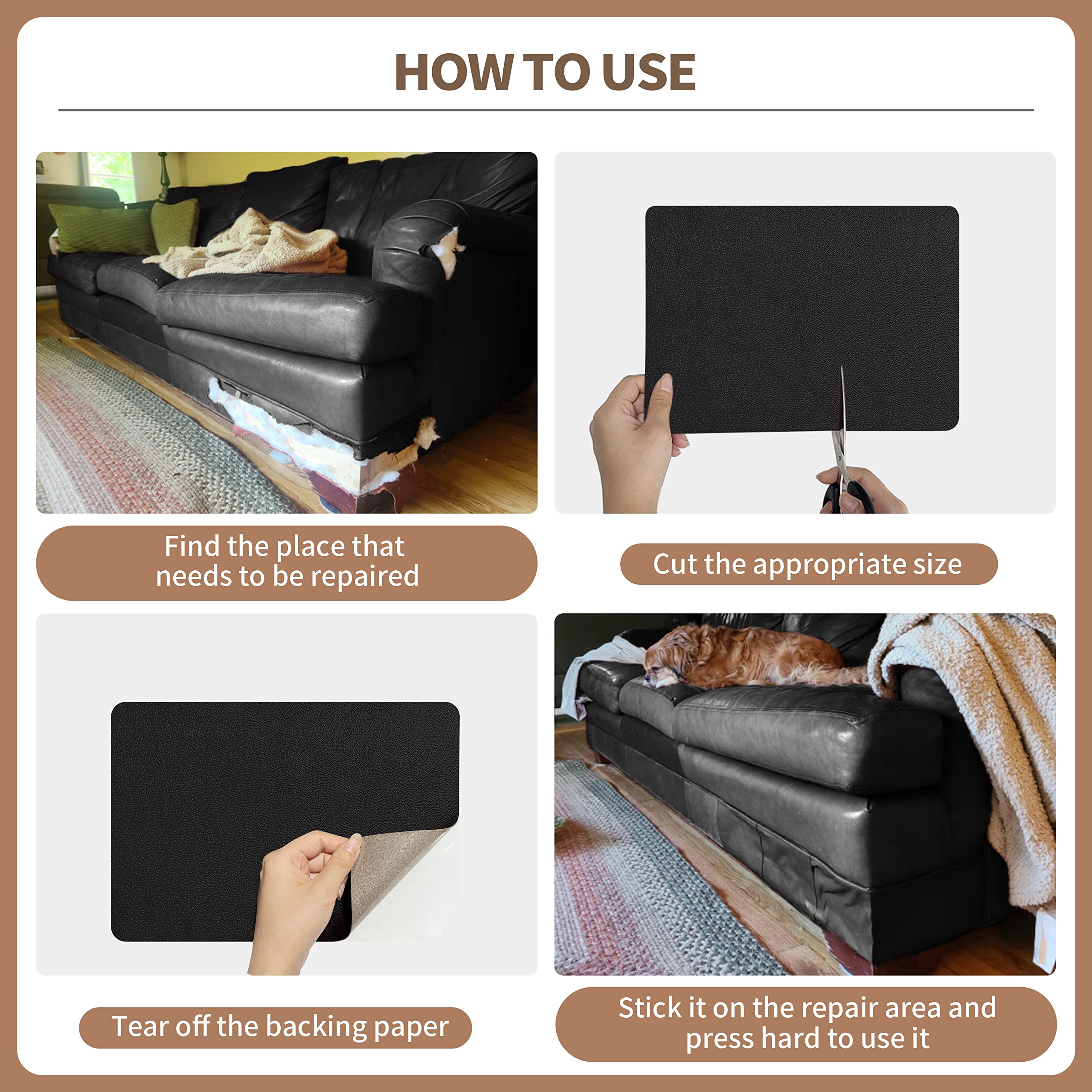 HOW TO USE

Find the place that needs to be repaired

Cut the appropriate size

Tear off the backing paper

Stick it on the repair area and press hard to use it