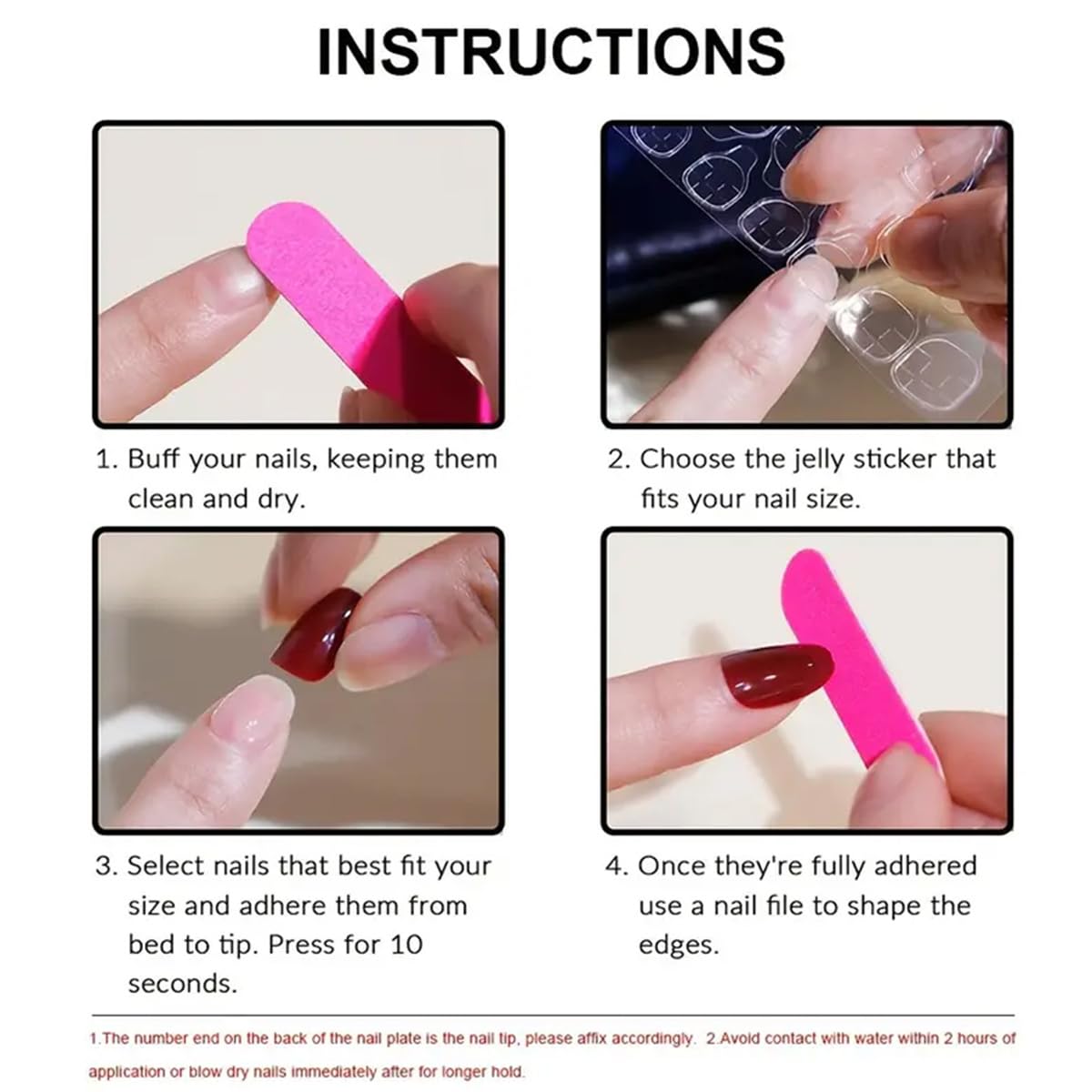 INSTRUCTIONS

1. Buff your nails, keeping them clean and dry.

2. Choose the jelly sticker that fits your nail size.

3. Select nails that best fit your size and adhere them from bed to tip. Press for 10 seconds.

4. Once they're fully adhered use a nail file to shape the edges.

1.The number end on the back of the nail plate is the nail tip, please affix accordingly. 2.Avoid contact with water within 2 hours of application or blow dry nails immediately after for longer hold.