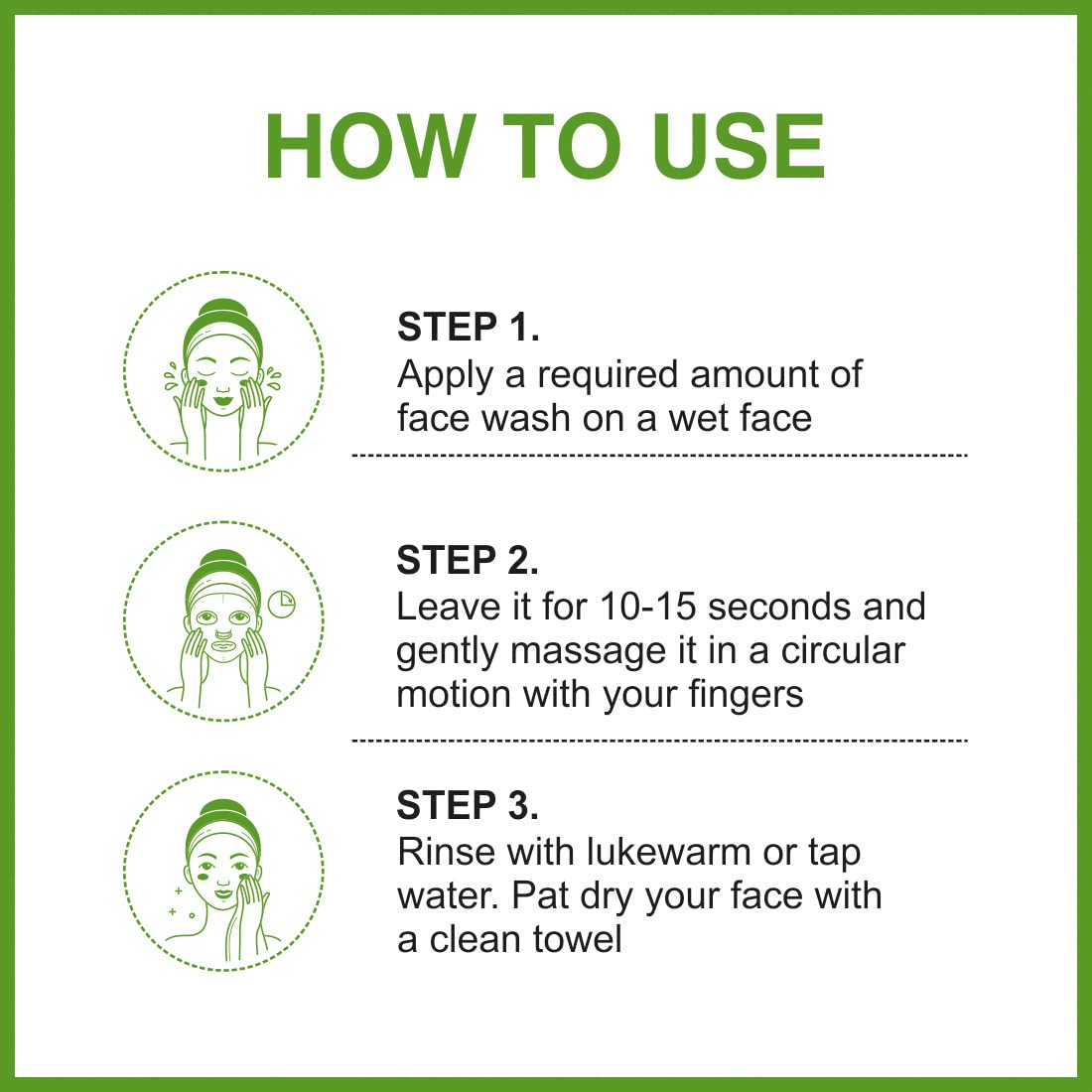 HOW TO USE

STEP 1.
Apply a required amount of face wash on a wet face

STEP 2.
Leave it for 10-15 seconds and gently massage it in a circular motion with your fingers

STEP 3.
Rinse with lukewarm or tap water. Pat dry your face with a clean towel