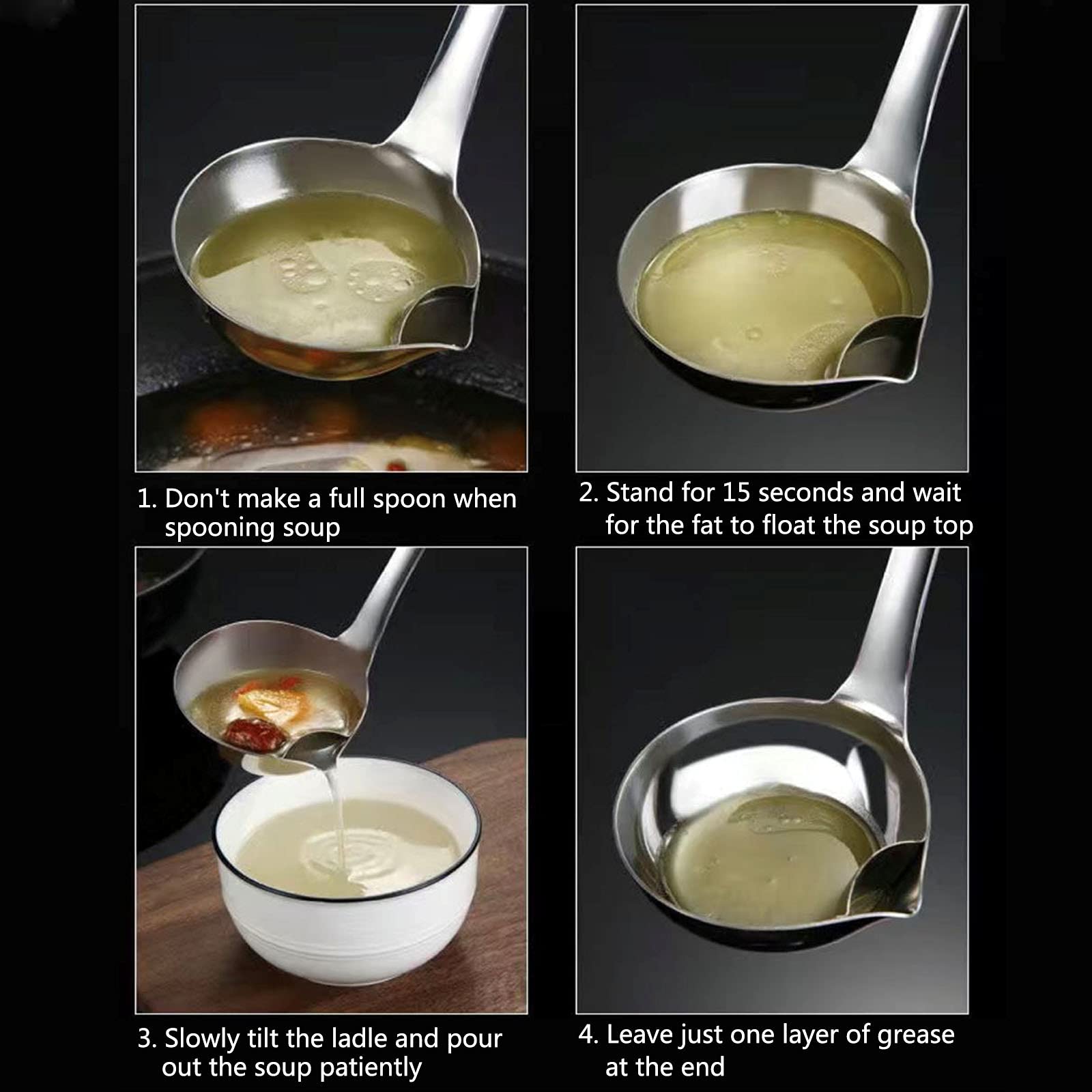 1. Don't make a full spoon when spooning soup

2. Stand for 15 seconds and wait for the fat to float the soup top

3. Slowly tilt the ladle and pour out the soup patiently

4. Leave just one layer of grease at the end