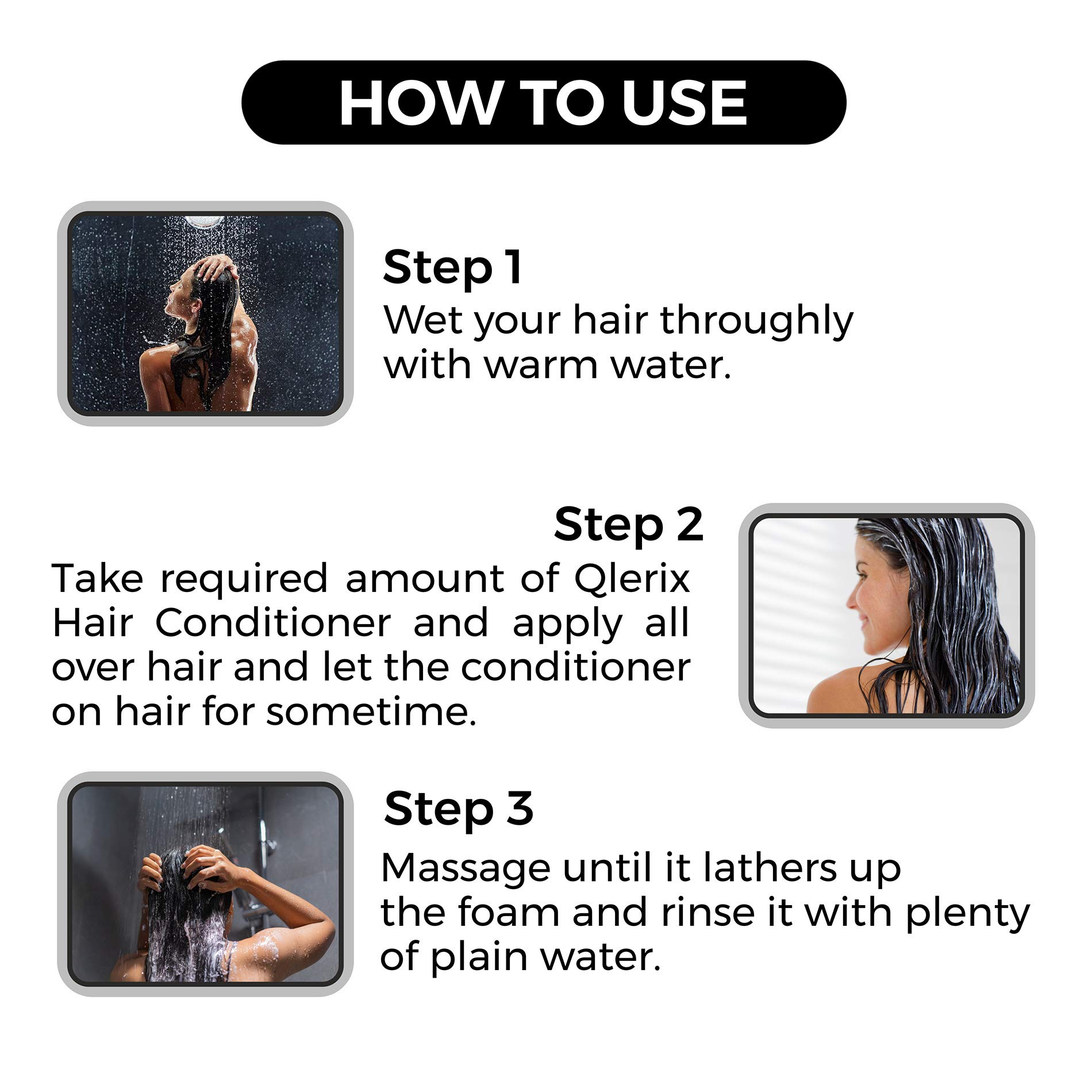 HOW TO USE

Step 1
Wet your hair throughly with warm water.

Step 2
Take required amount of Qlerix Hair Conditioner and apply all over hair and let the conditioner on hair for sometime.

Step 3
Massage until it lathers up the foam and rinse it with plenty of plain water.