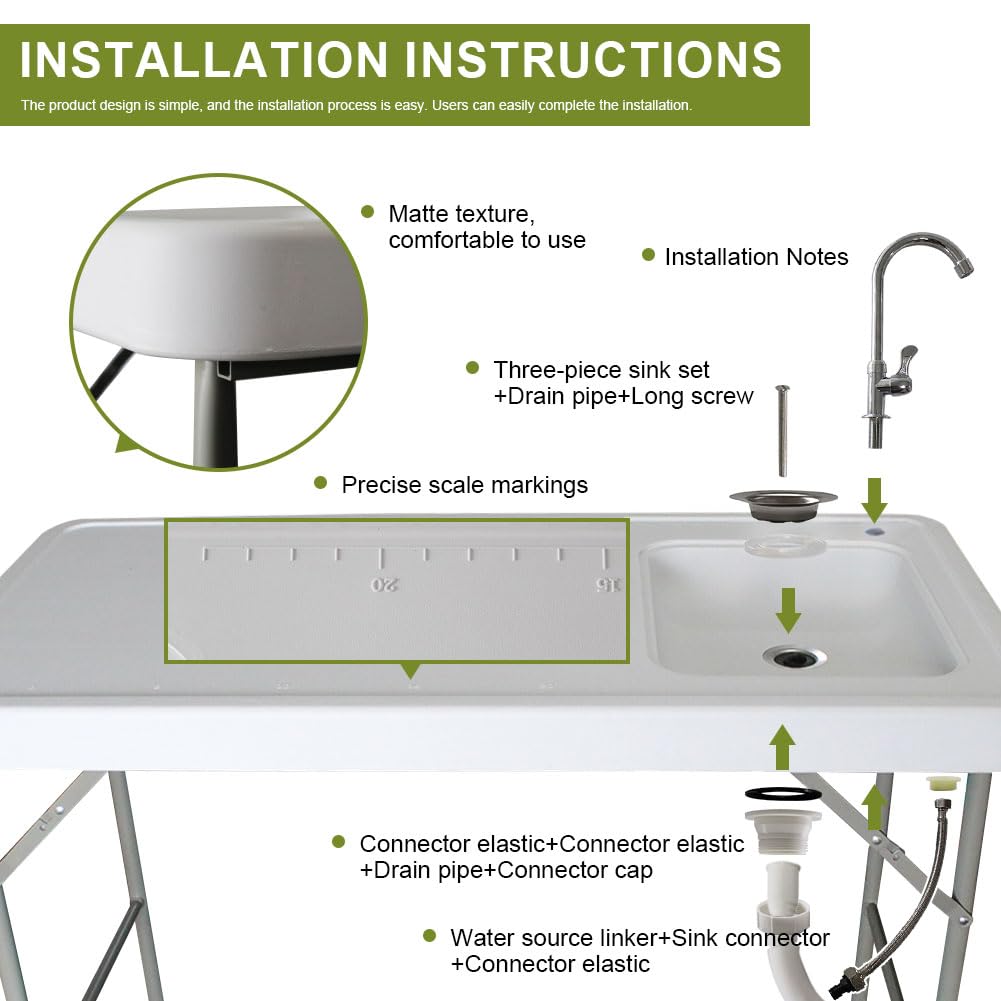 INSTALLATION INSTRUCTIONS

The product design is simple, and the installation process is easy. Users can easily complete the installation.

Matte texture, comfortable to use

Installation Notes

Three-piece sink set +Drain pipe+Long screw

Precise scale markings

20

15

Connector elastic+Connector elastic +Drain pipe+Connector cap

Water source linker+Sink connector +Connector elastic