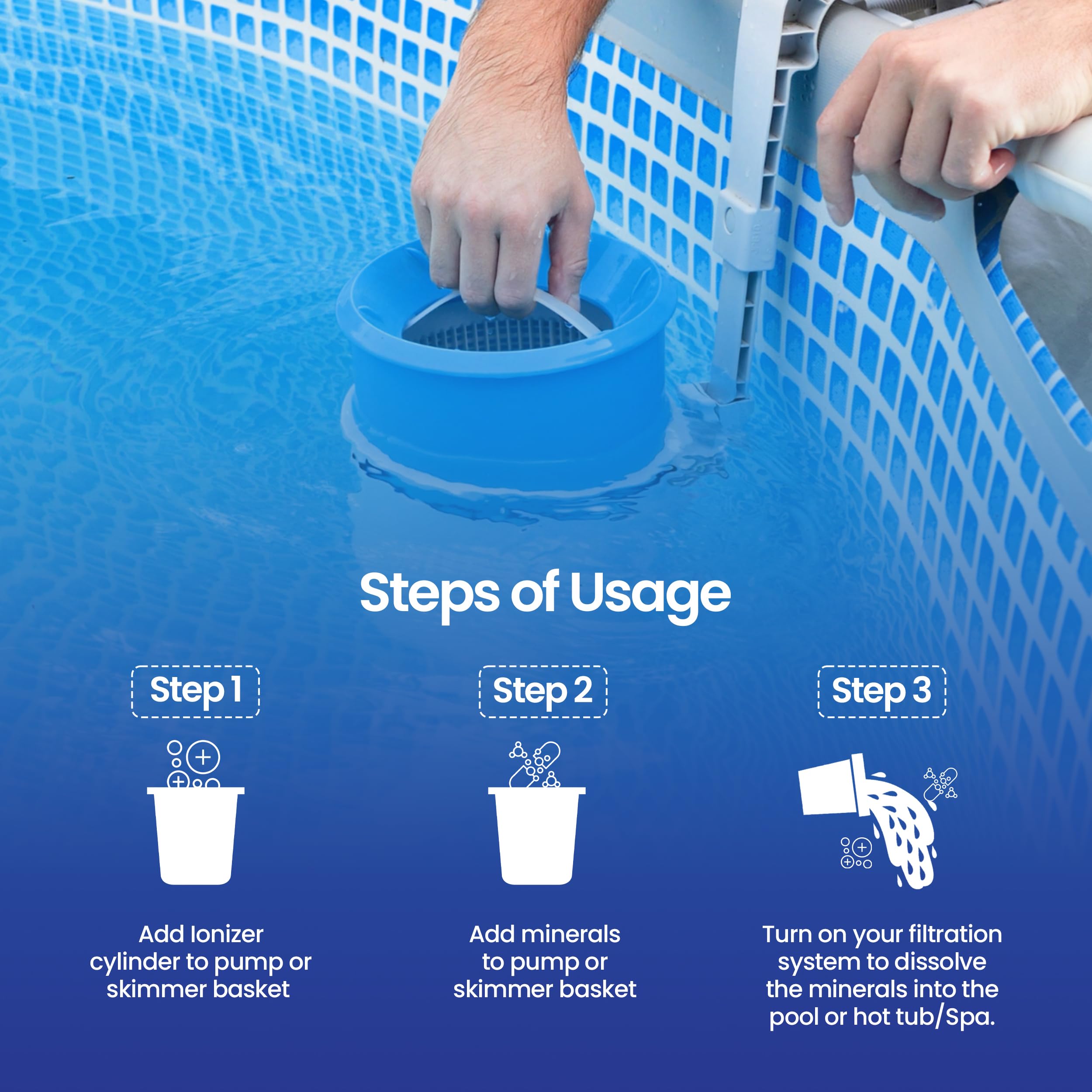 Steps of Usage

Step 1

Add Ionizer cylinder to pump or skimmer basket

Step 2

Add minerals to pump or skimmer basket

Step 3

Turn on your filtration system to dissolve the minerals into the pool or hot tub/Spa.