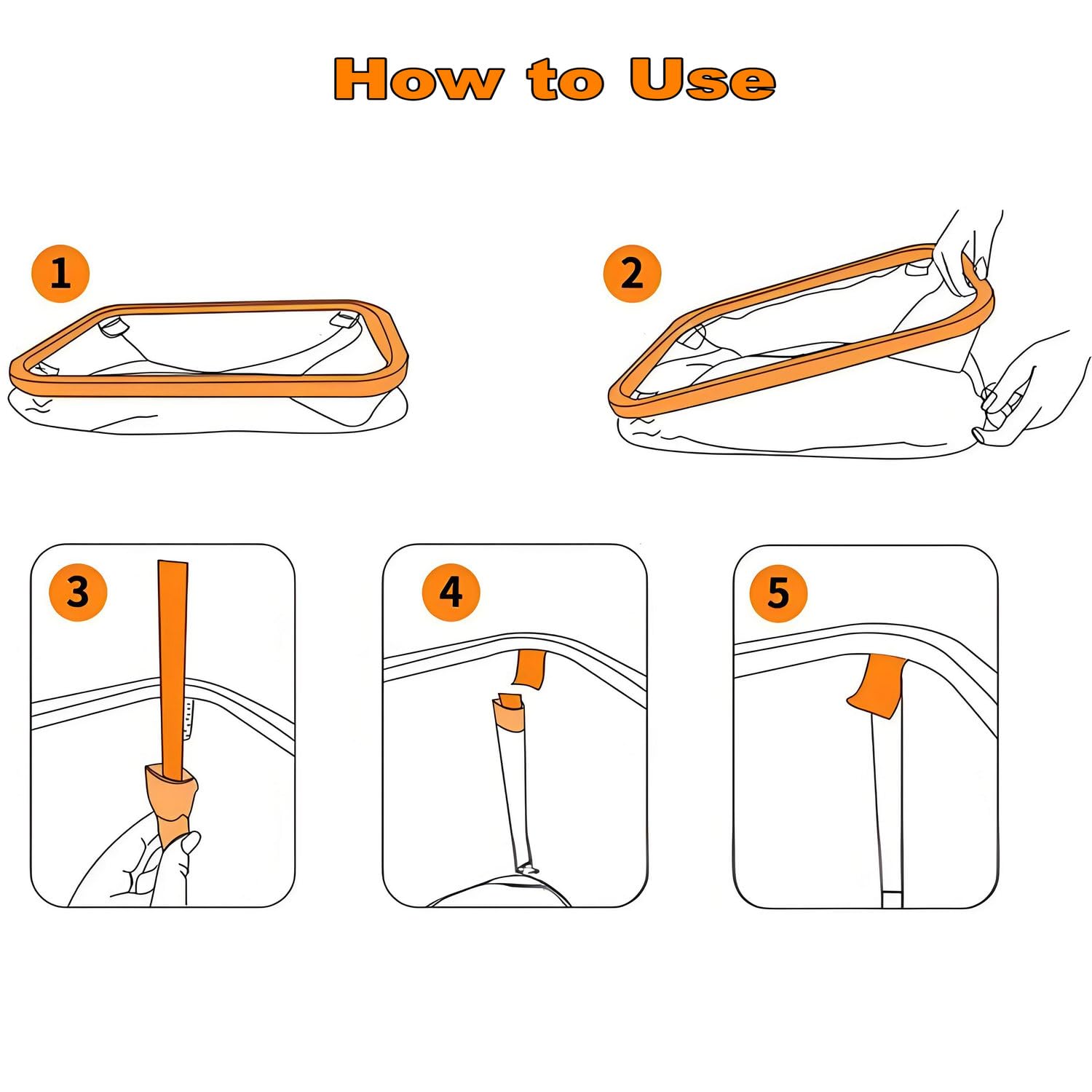 How to Use

1

2

3

4

5