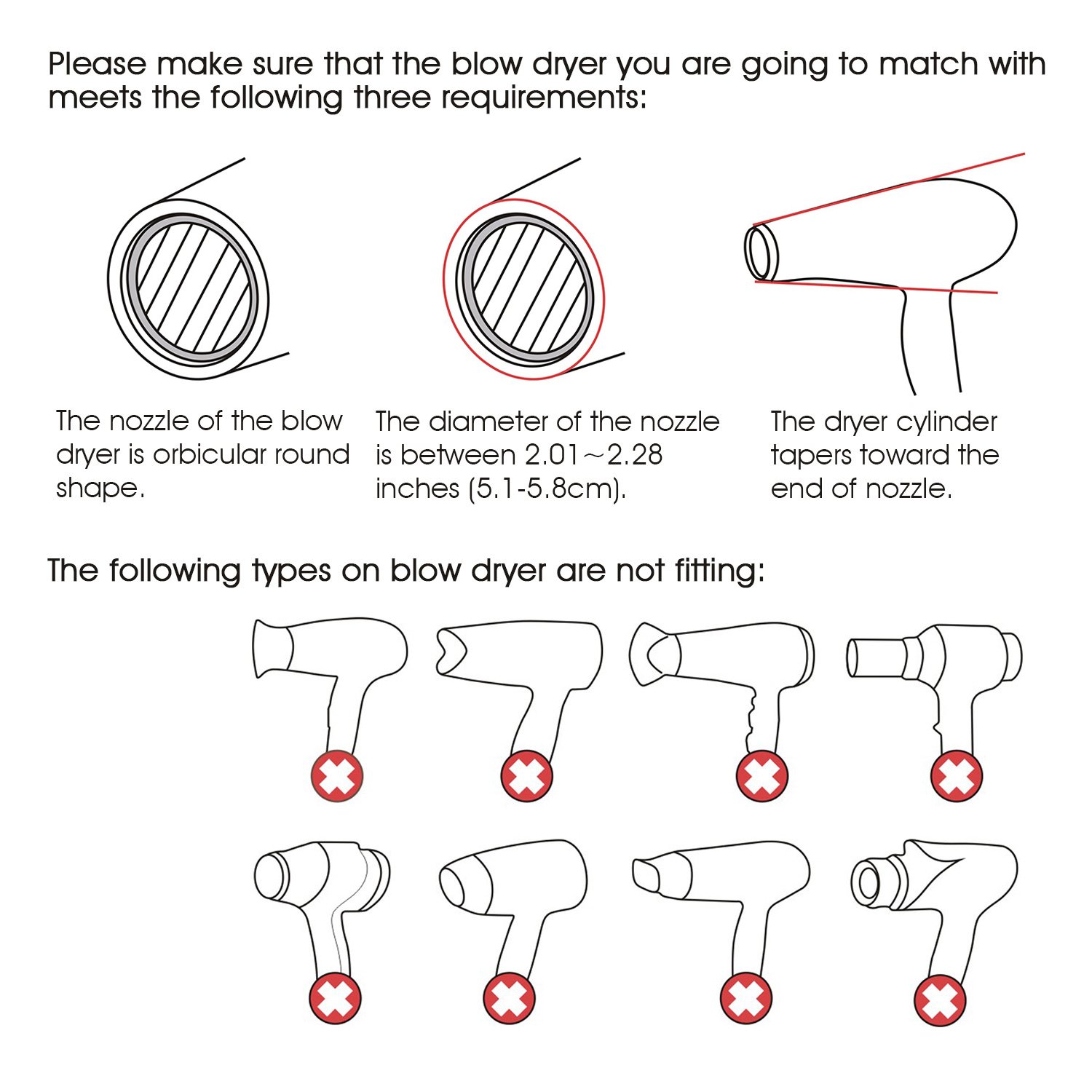 Please make sure that the blow dryer you are going to match with meets the following three requirements:

The nozzle of the blow dryer is orbicular round shape.

The diameter of the nozzle is between 2.01～2.28 inches (5.1-5.8cm).

The dryer cylinder tapers toward the end of nozzle.

The following types on blow dryer are not fitting: