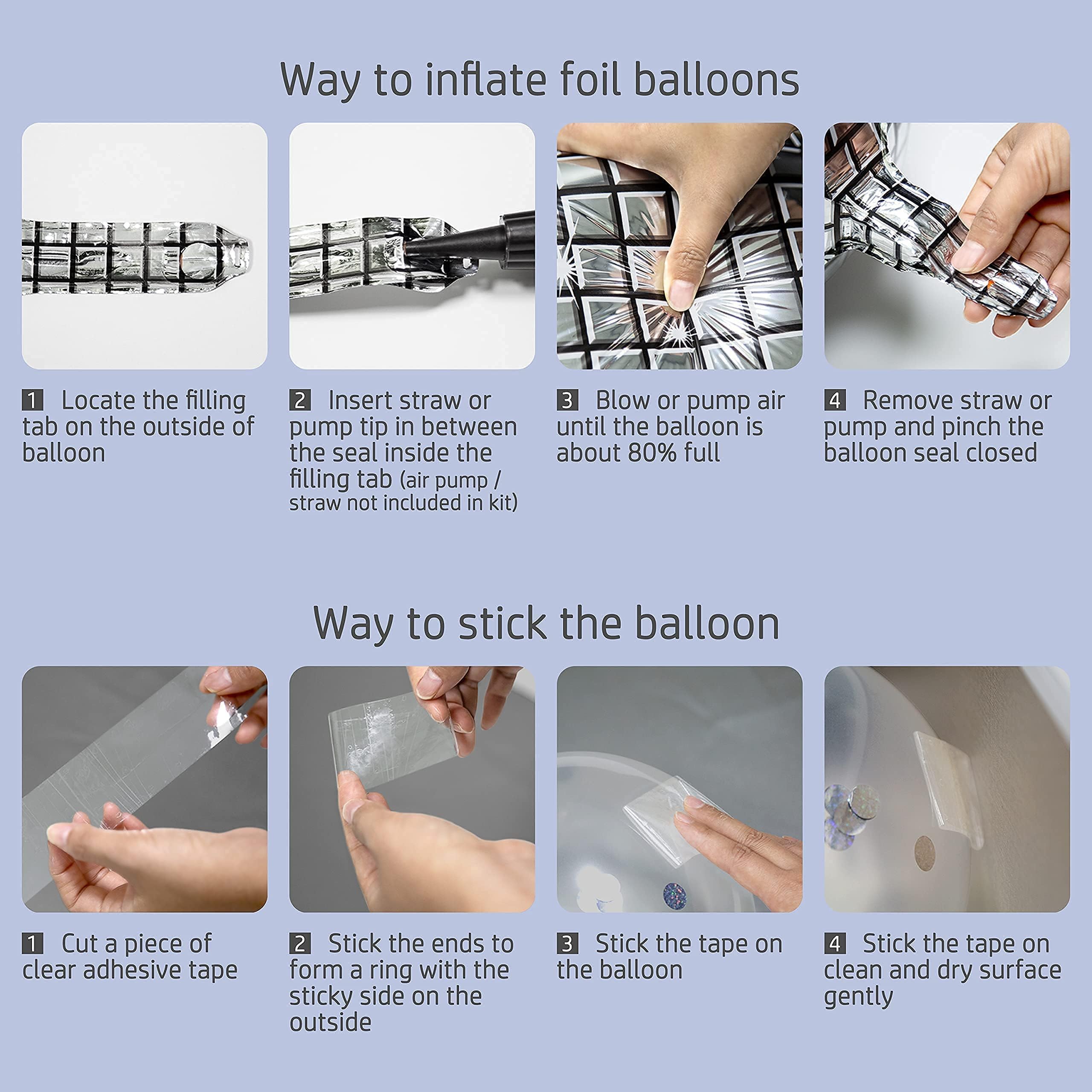 Way to inflate foil balloons

1 Locate the filling tab on the outside of balloon

2 Insert straw or pump tip in between the seal inside the filling tab (air pump / straw not included in kit)

3 Blow or pump air until the balloon is about 80% full

4 Remove straw or pump and pinch the balloon seal closed

Way to stick the balloon

1 Cut a piece of clear adhesive tape

2 Stick the ends to form a ring with the sticky side on the outside

3 Stick the tape on the balloon

4 Stick the tape on clean and dry surface gently