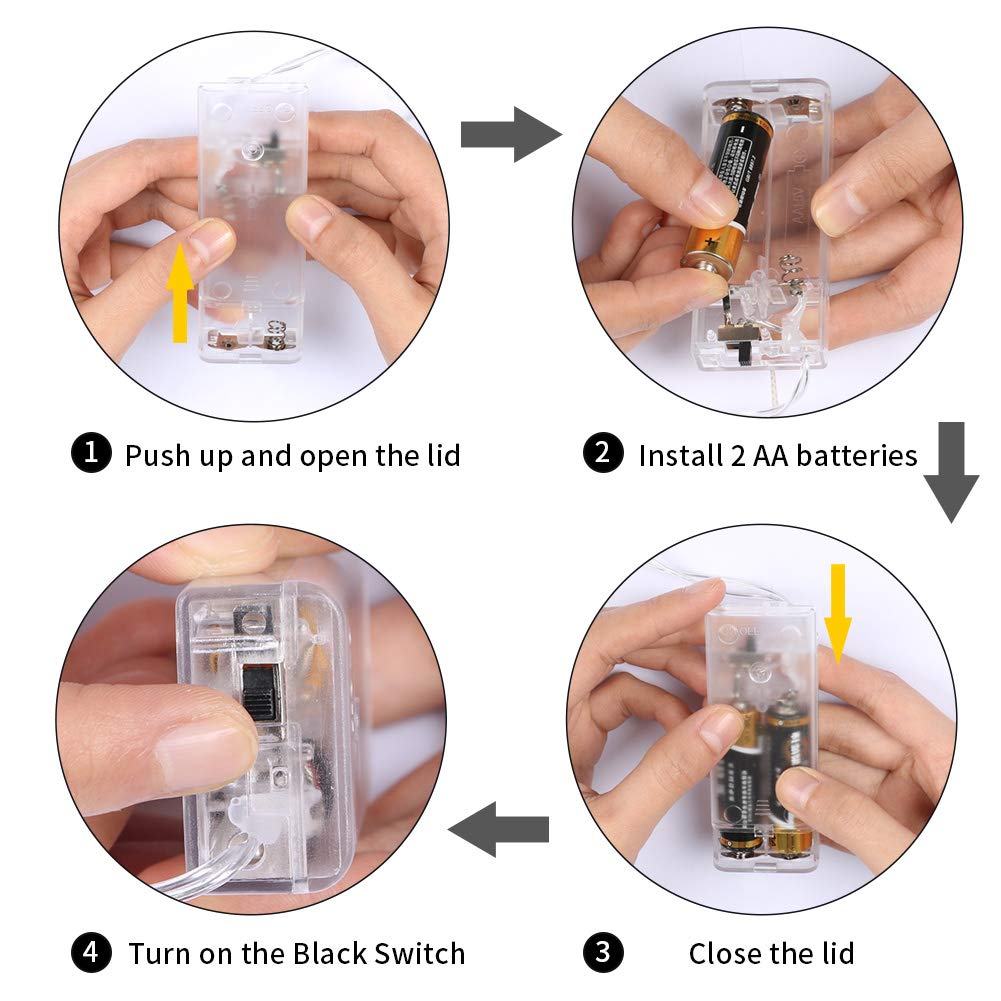 1 Push up and open the lid

2 Install 2 AA batteries

4 Turn on the Black Switch

3 Close the lid