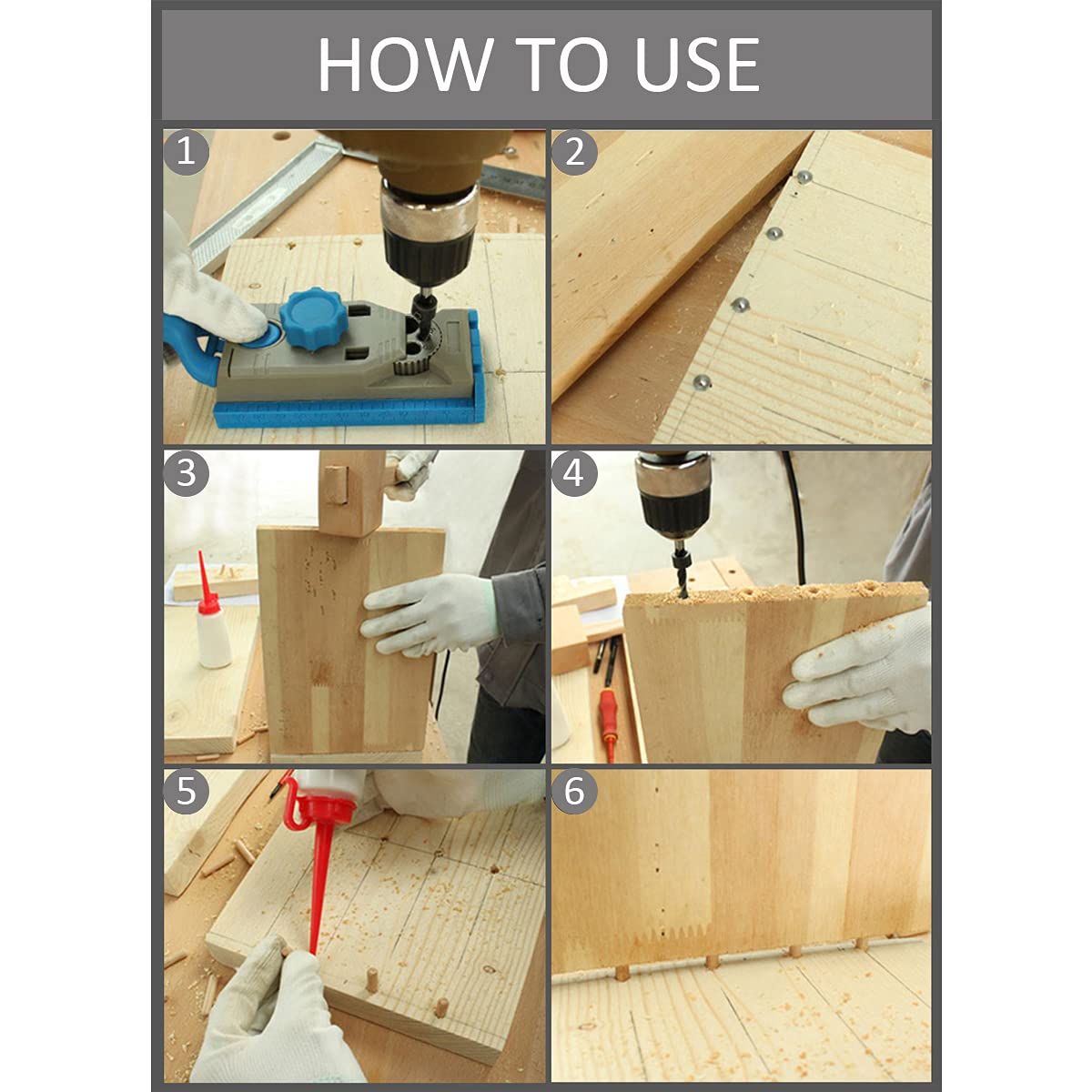 HOW TO USE

1

2

3

4

5

6