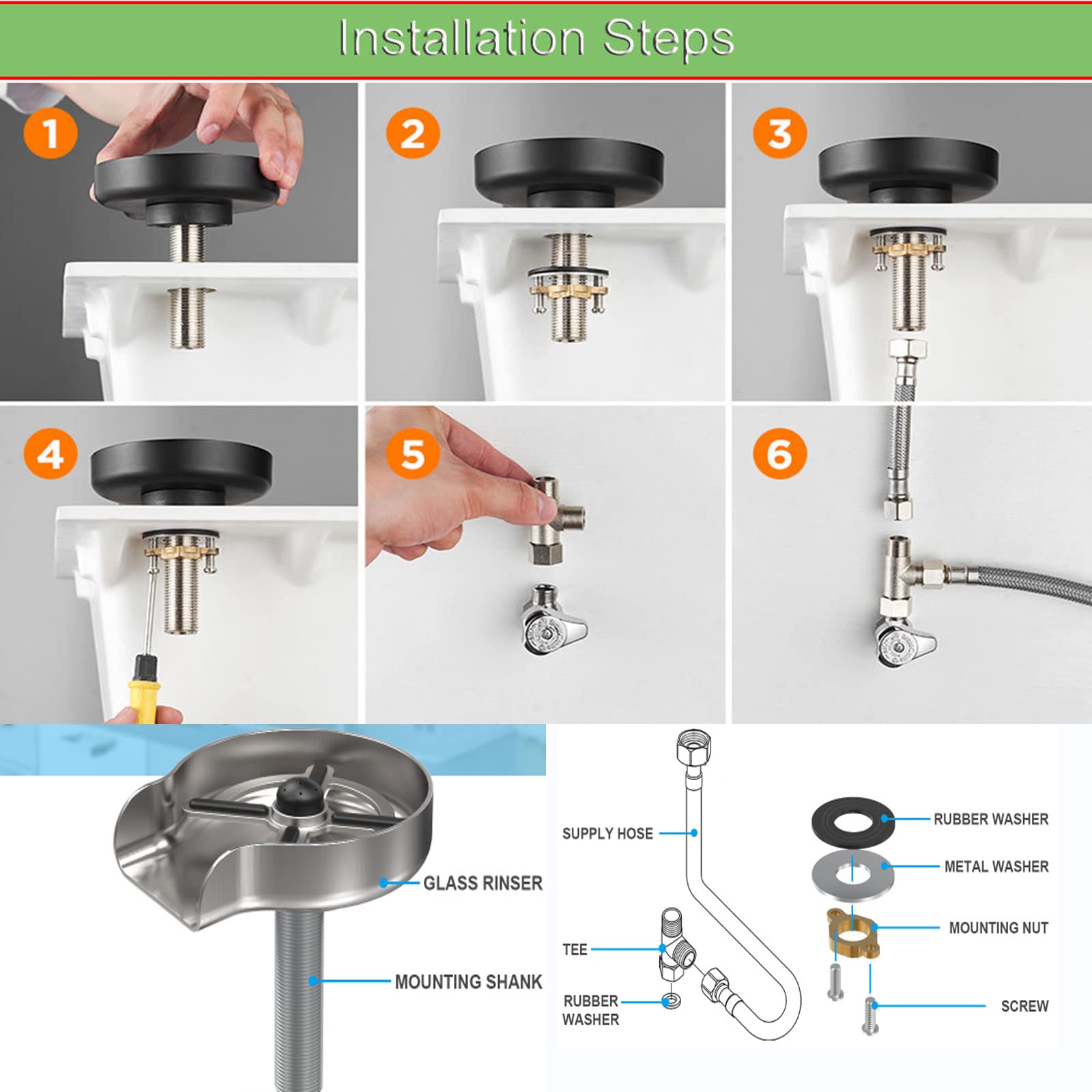 Installation Steps

1

2

3

4

5

6

GLASS RINSER

MOUNTING SHANK

SUPPLY HOSE

TEE

RUBBER WASHER

RUBBER WASHER

METAL WASHER

MOUNTING NUT

SCREW