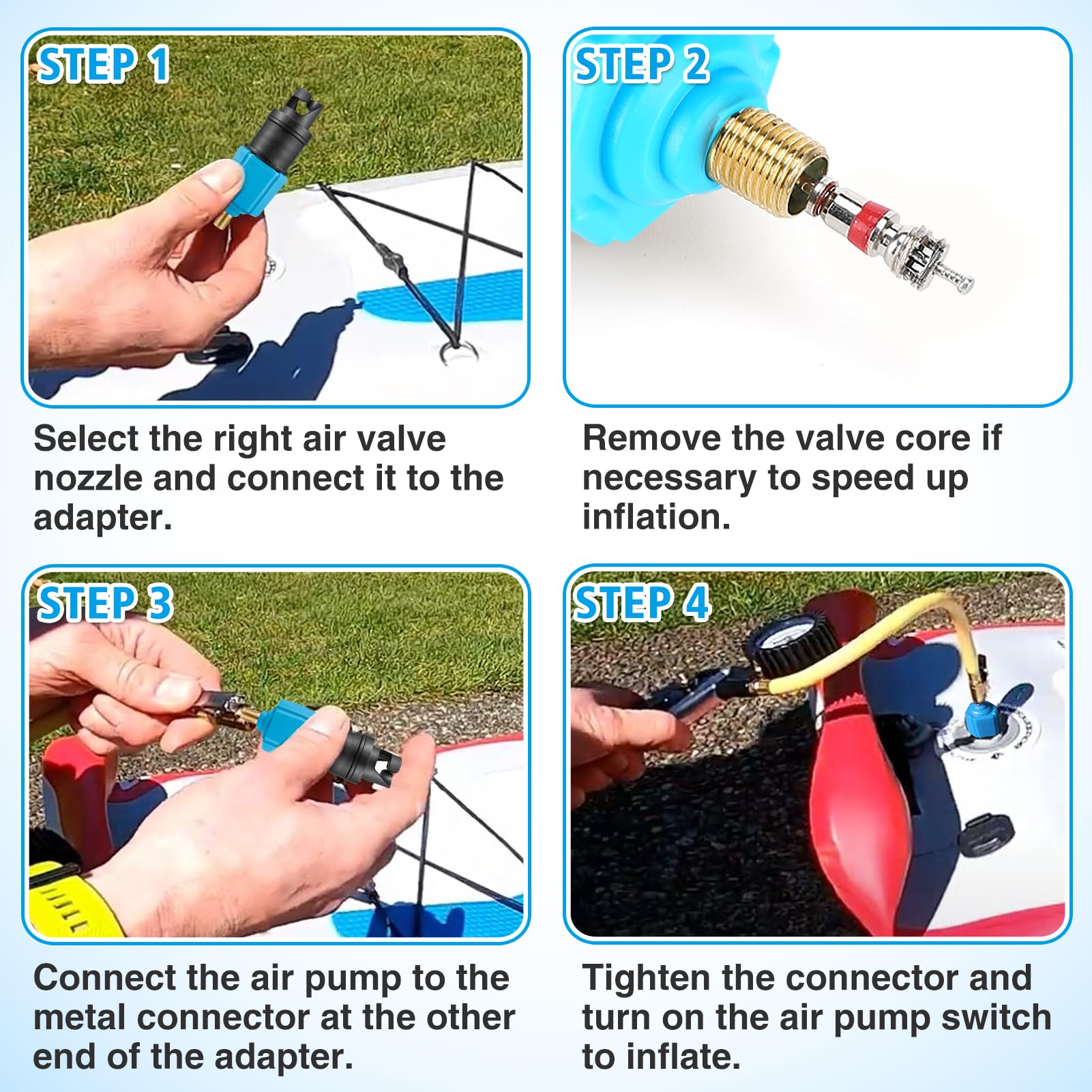 STEP 1

Select the right air valve nozzle and connect it to the adapter.

STEP 2

Remove the valve core if necessary to speed up inflation.

STEP 3

Connect the air pump to the metal connector at the other end of the adapter.

STEP 4

Tighten the connector and turn on the air pump switch to inflate.