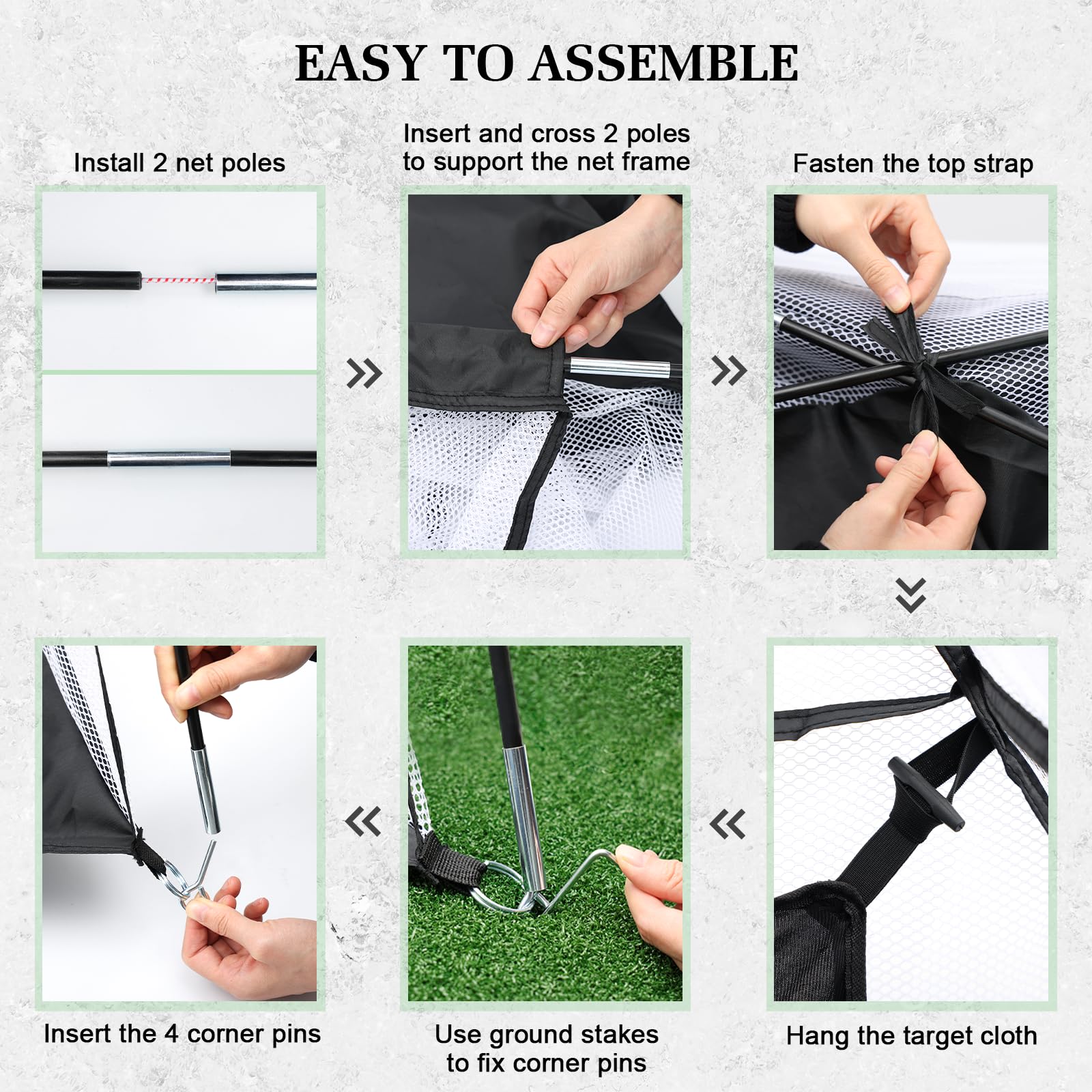 EASY TO ASSEMBLE

Install 2 net poles

Insert and cross 2 poles to support the net frame

Fasten the top strap

Hang the target cloth

Use ground stakes to fix corner pins

Insert the 4 corner pins