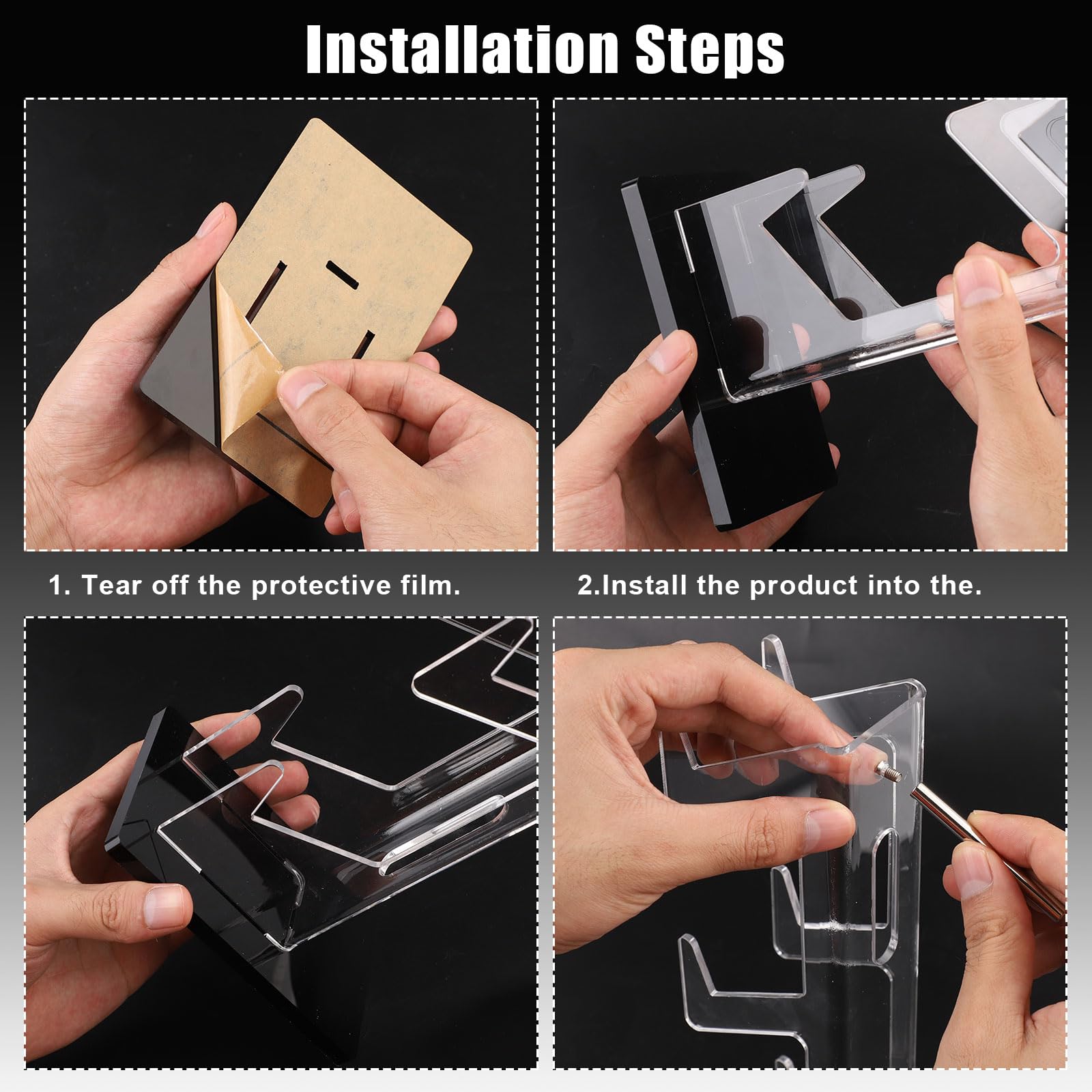 Installation Steps

1. Tear off the protective film.

2.Install the product into the.