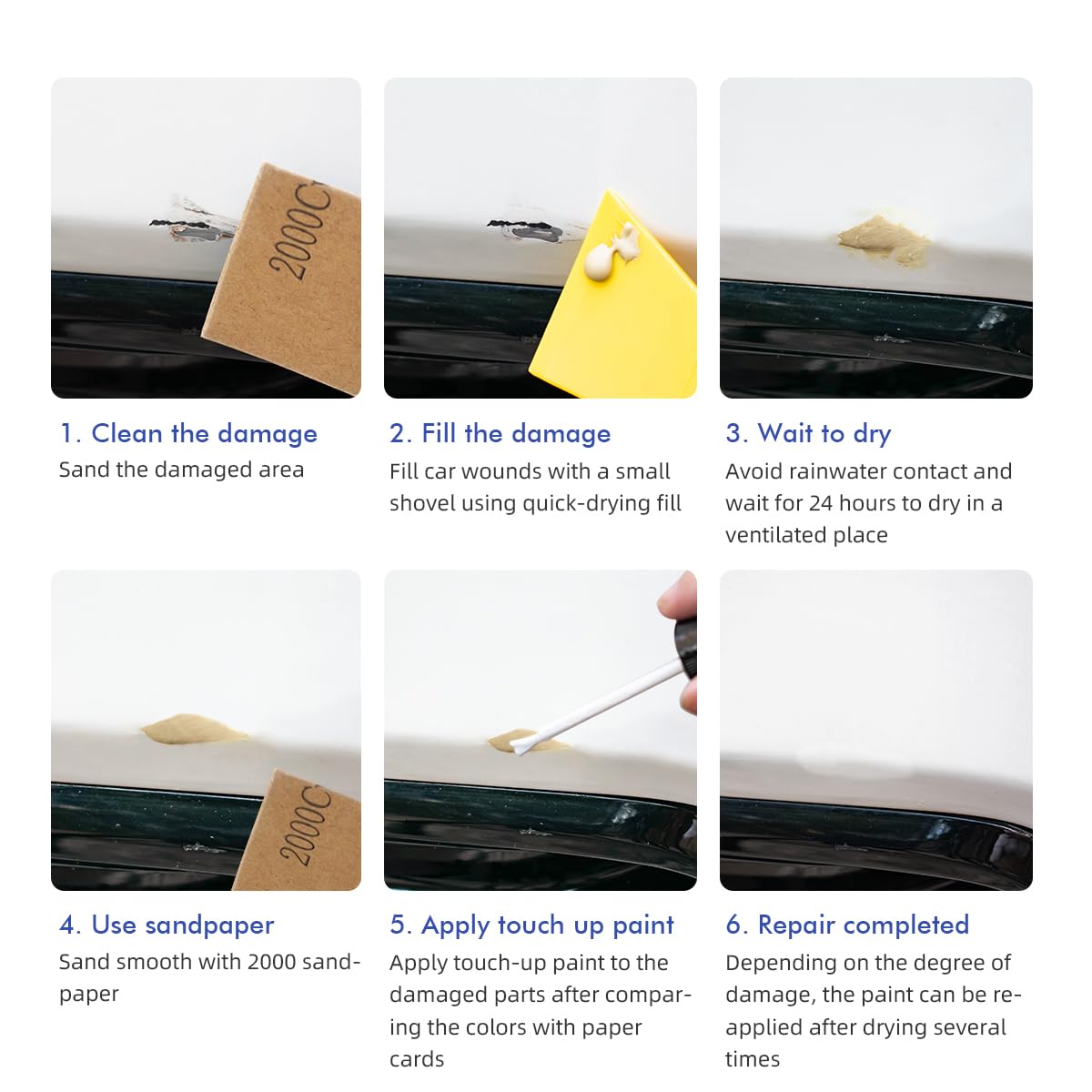 2000C

1. Clean the damage
Sand the damaged area

2. Fill the damage
Fill car wounds with a small shovel using quick-drying fill

3. Wait to dry
Avoid rainwater contact and wait for 24 hours to dry in a ventilated place

2000C

4. Use sandpaper
Sand smooth with 2000 sandpaper

5. Apply touch up paint
Apply touch-up paint to the damaged parts after comparing the colors with paper cards

6. Repair completed
Depending on the degree of damage, the paint can be reapplied after drying several times