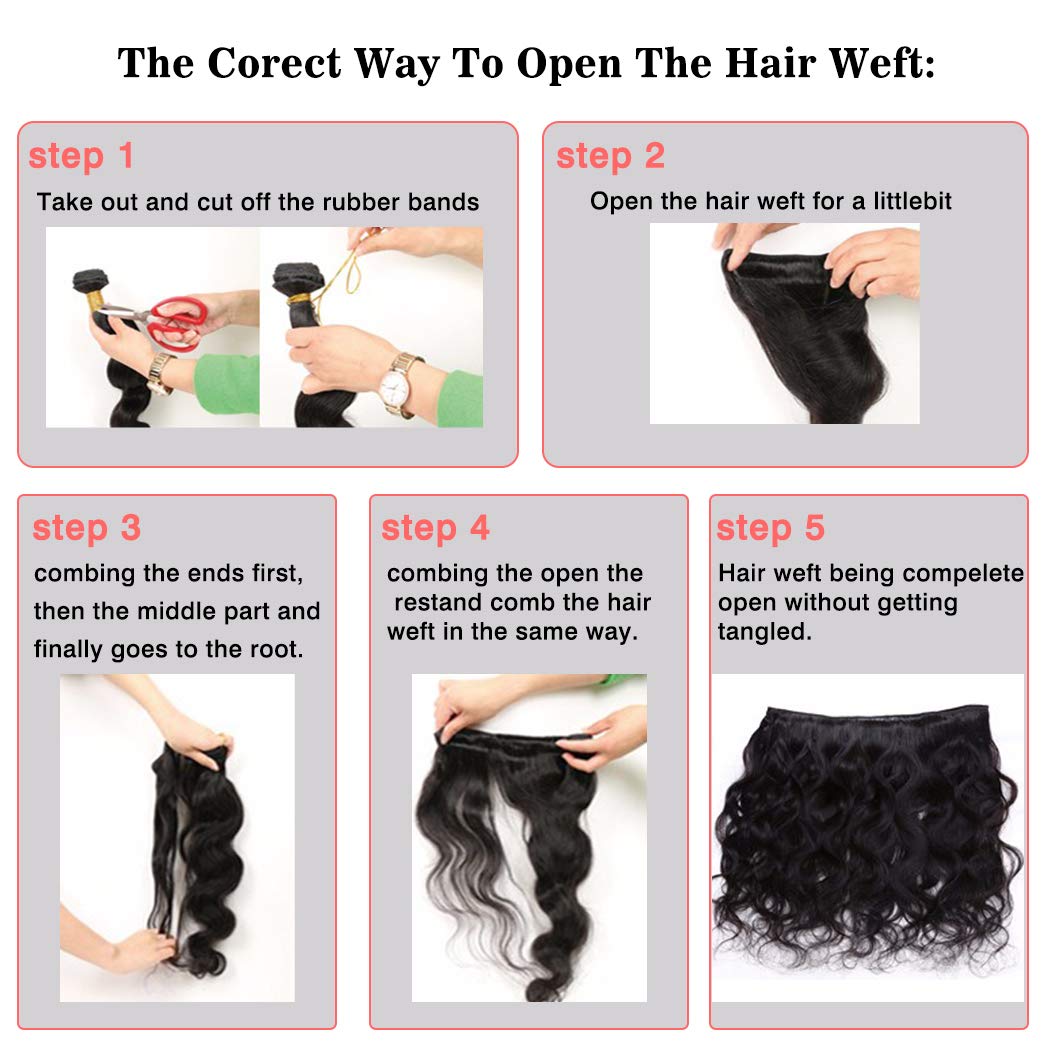 The Corect Way To Open The Hair Weft:

step 1

Take out and cut off the rubber bands

step 2

Open the hair weft for a littlebit

step 3

combing the ends first, then the middle part and finally goes to the root.

step 4

combing the open the restand comb the hair weft in the same way.

step 5

Hair weft being compelete open without getting tangled.