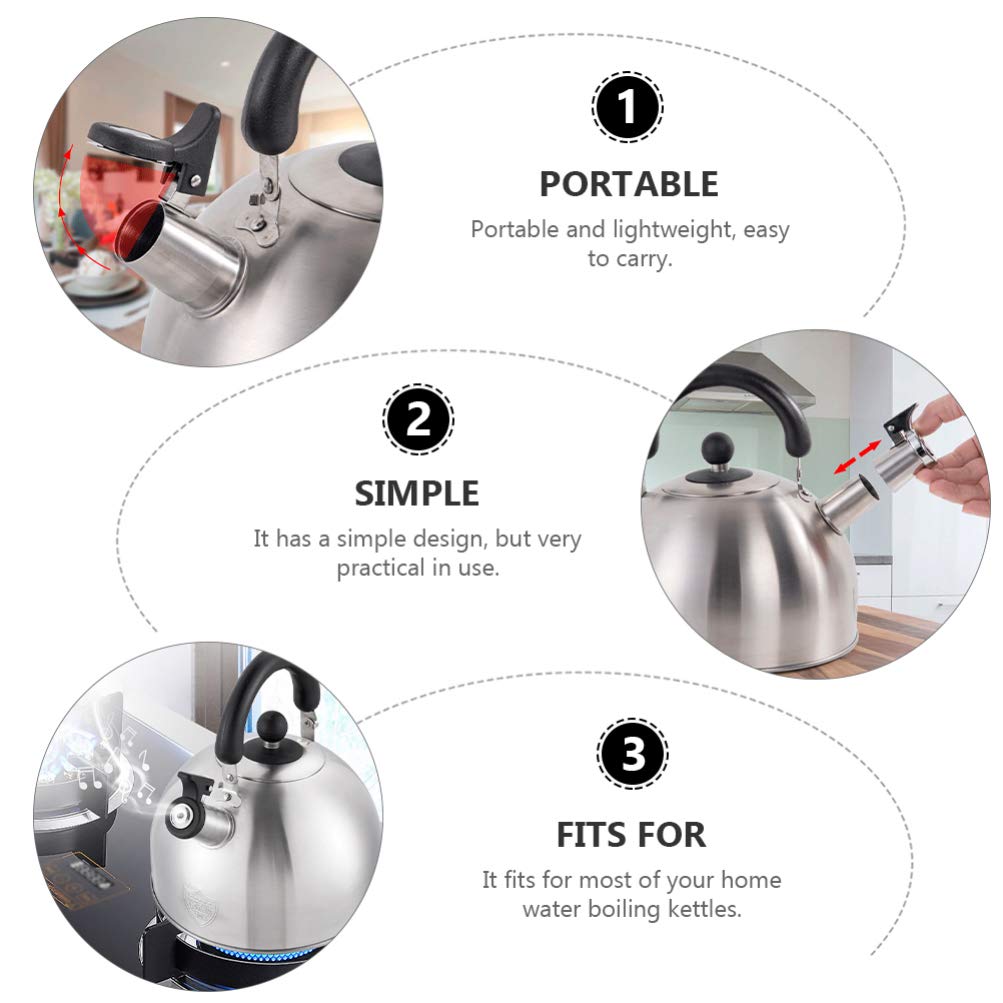 1

PORTABLE

Portable and lightweight, easy to carry.

2

SIMPLE

It has a simple design, but very practical in use.

3

FITS FOR

It fits for most of your home water boiling kettles.