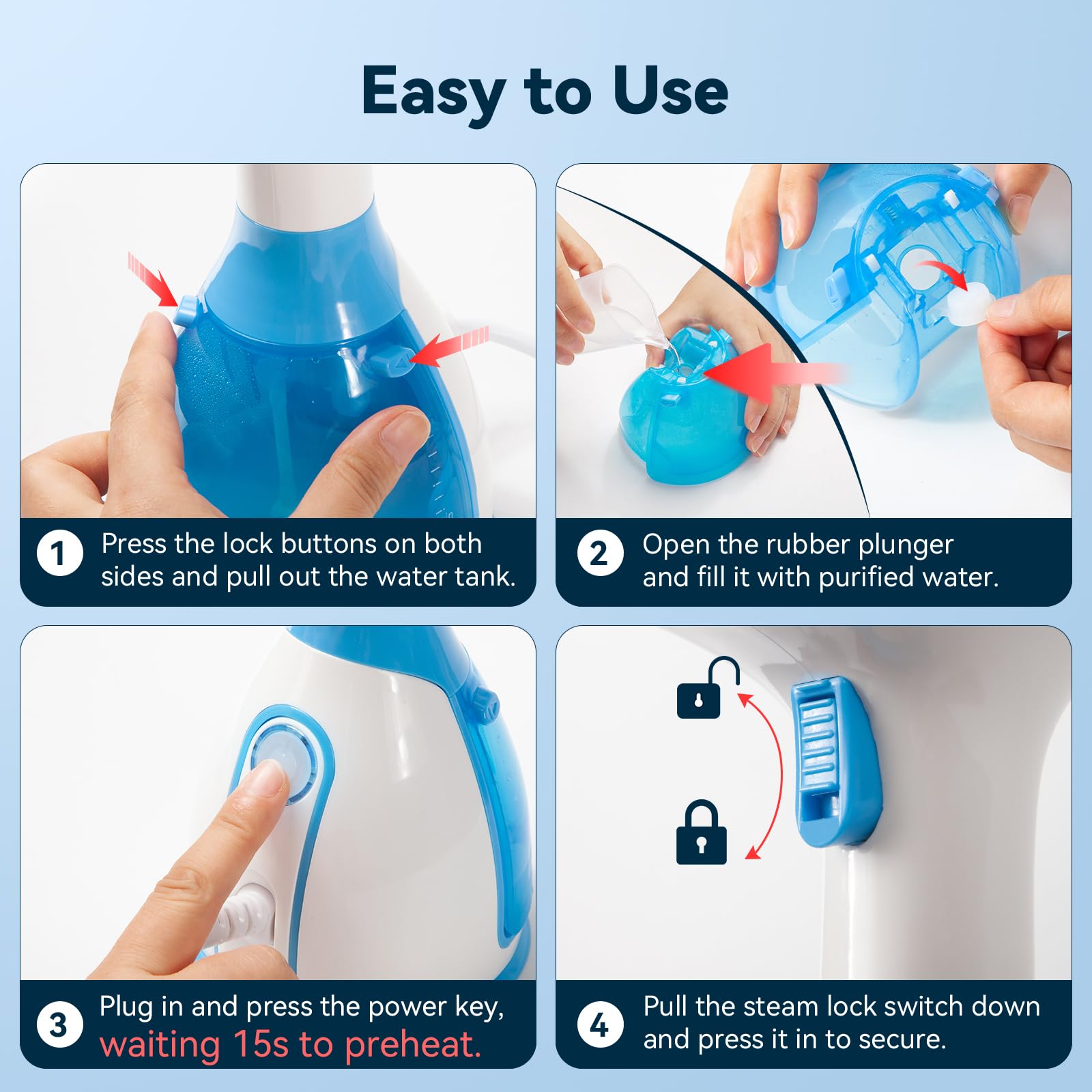 Easy to Use

1 Press the lock buttons on both sides and pull out the water tank.

2 Open the rubber plunger and fill it with purified water.

3 Plug in and press the power key, waiting 15s to preheat.

4 Pull the steam lock switch down and press it in to secure.