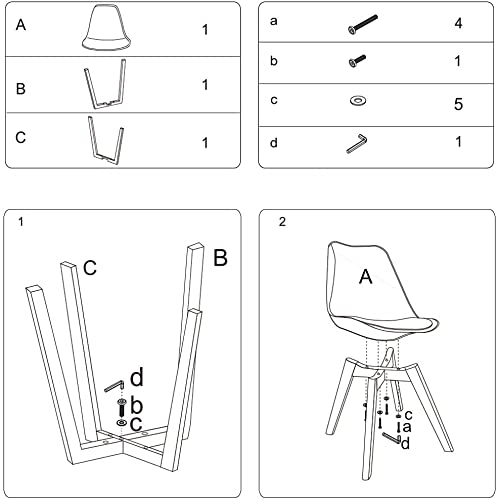 | A | | 1 |
|---|---|---|
| B | | 1 |
| C | | 1 |

| a | | 4 |
|---|---|---|
| b | | 1 |
| c | | 5 |
| d | | 1 |

1

C

B

d

b

c

2

A

c

a

d